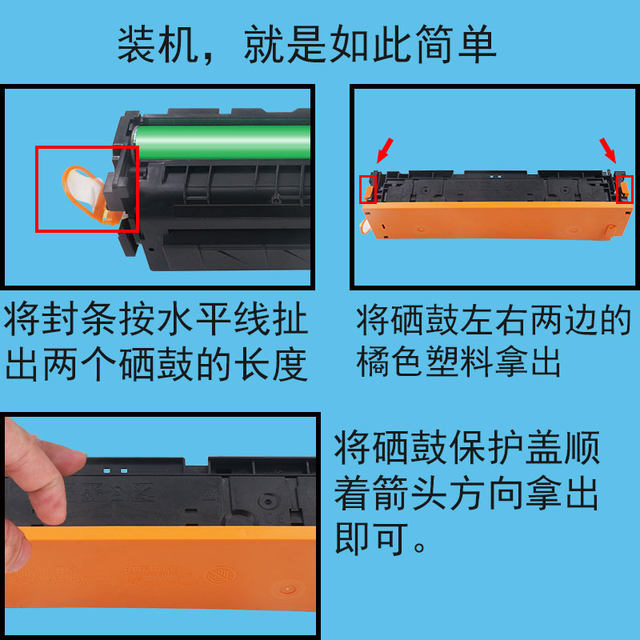 装机，就是如此简单

将封条按水平线扯出两个硒鼓的长度

将硒鼓左右两边的橘色塑料拿出

将硒鼓保护盖顺着箭头方向拿出即可。