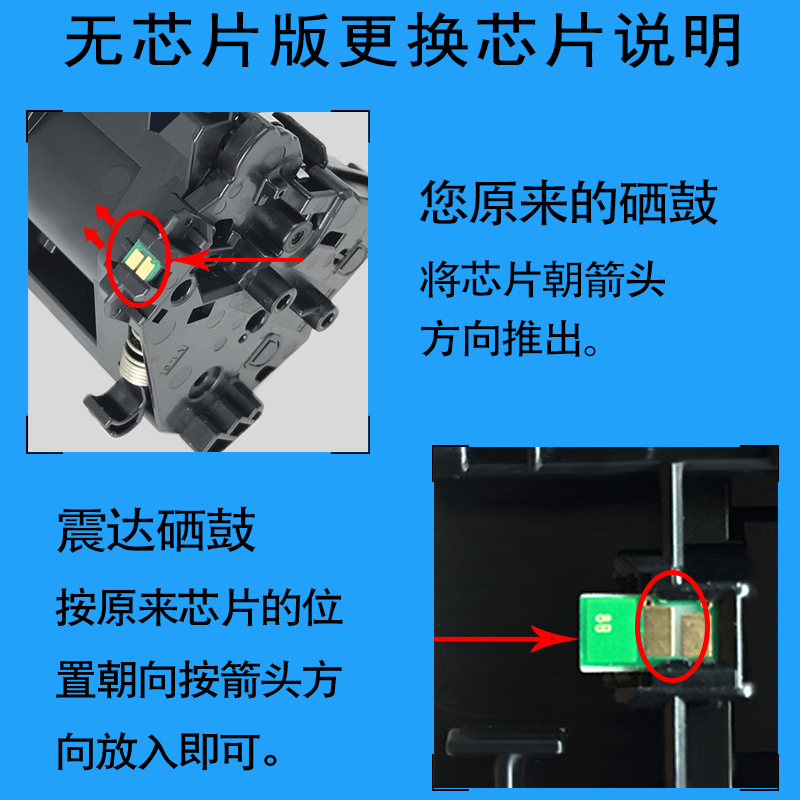 无芯片版更换芯片说明

您原来的硒鼓

将芯片朝箭头方向推出。

震达硒鼓

按原来芯片的位置朝向按箭头方向放入即可。