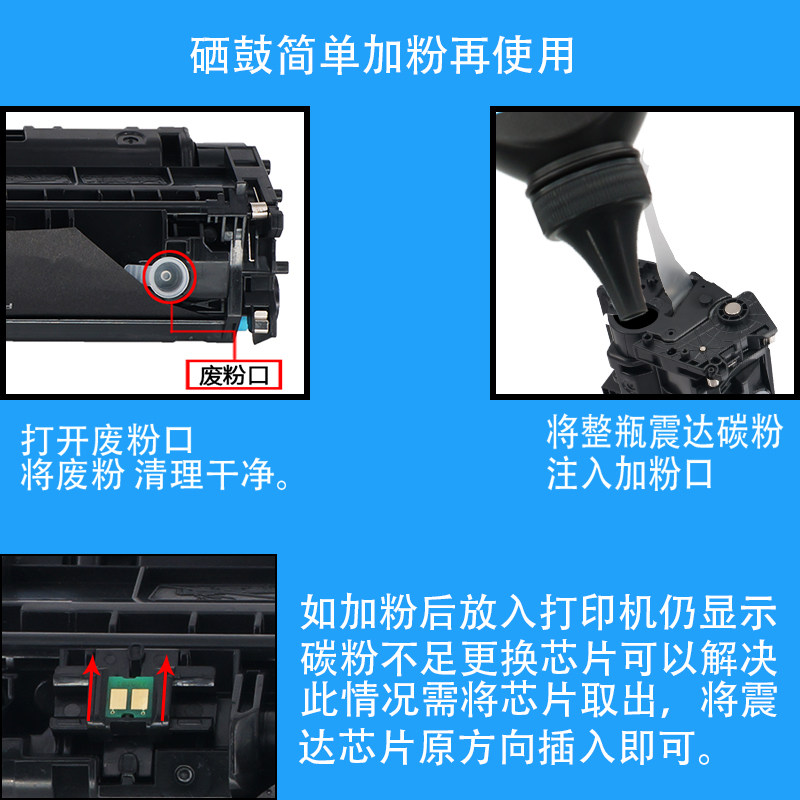 硒鼓简单加粉再使用

废粉口

打开废粉口
将废粉 清理干净。

将整瓶震达碳粉
注入加粉口

如加粉后放入打印机仍显示碳粉不足更换芯片可以解决此情况需将芯片取出，将震达芯片原方向插入即可。