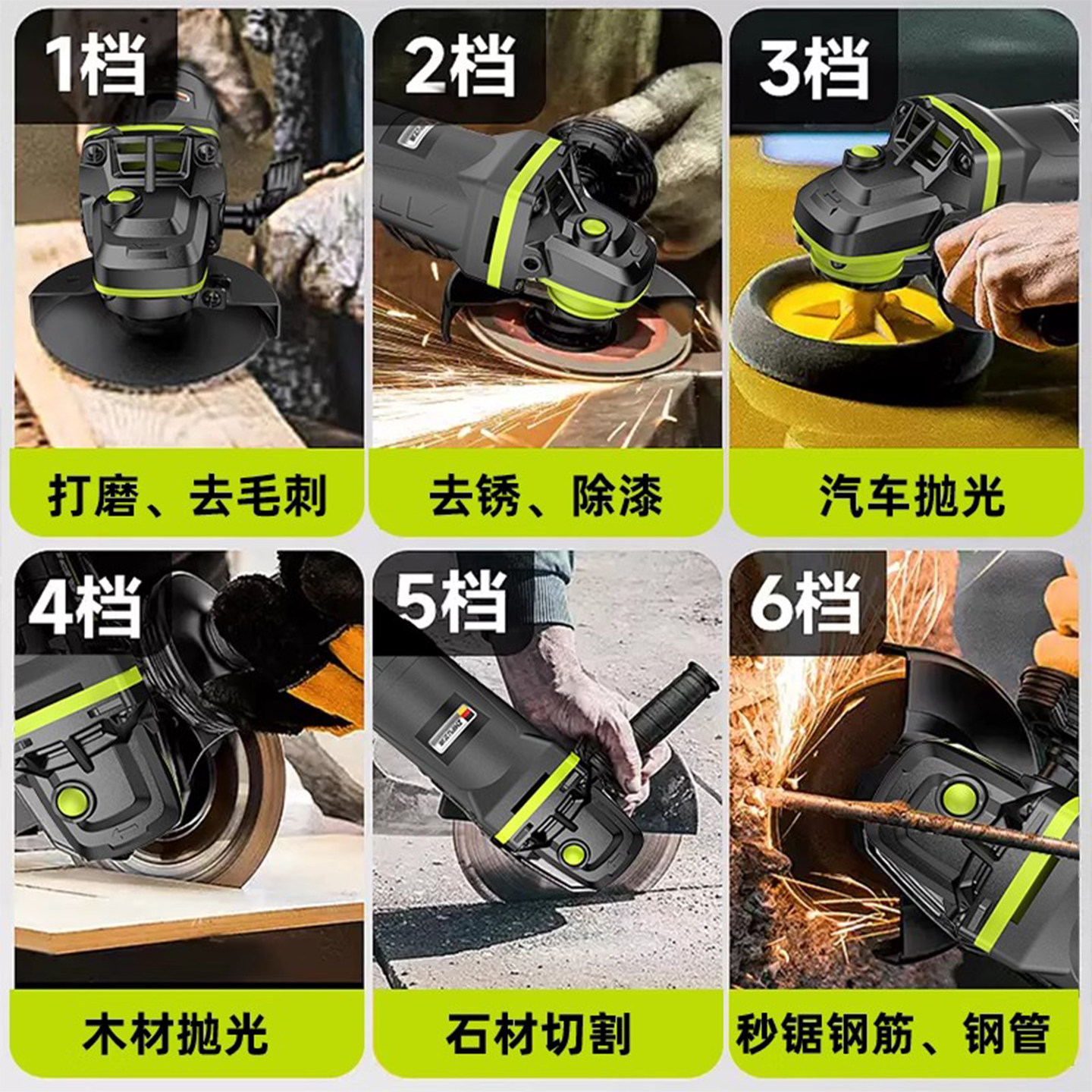 1档

打磨、去毛刺

2档

去锈、除漆

3档

汽车抛光

4档

木材抛光

5档

石材切割

6档

秒锯钢筋、钢管