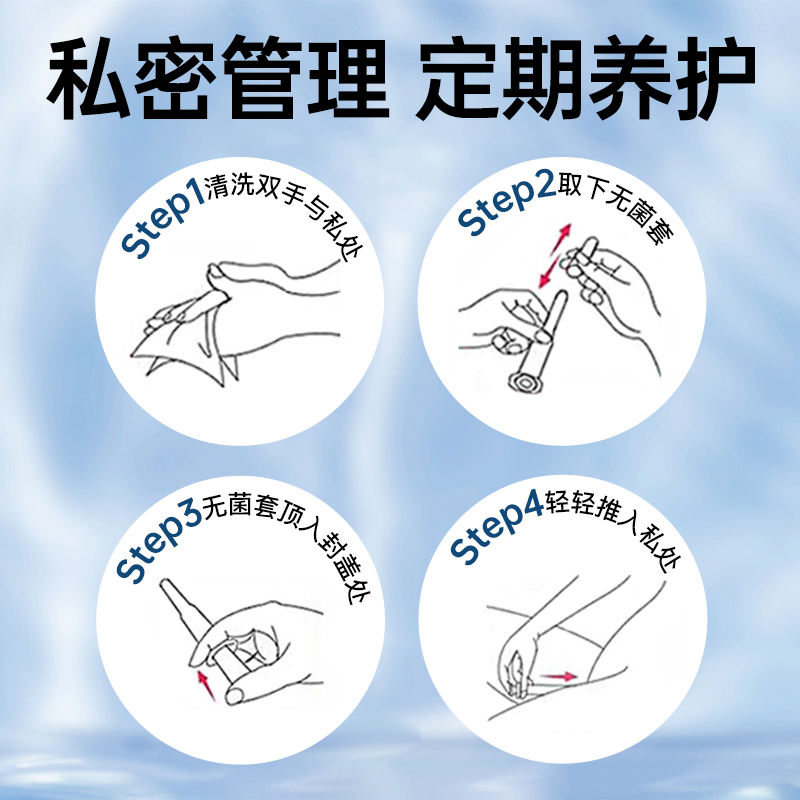 私密管理 定期养护

Step1清洗双手与私处

Step2取下无菌套

Step3无菌套顶入封盖处

Step4轻轻推入私处