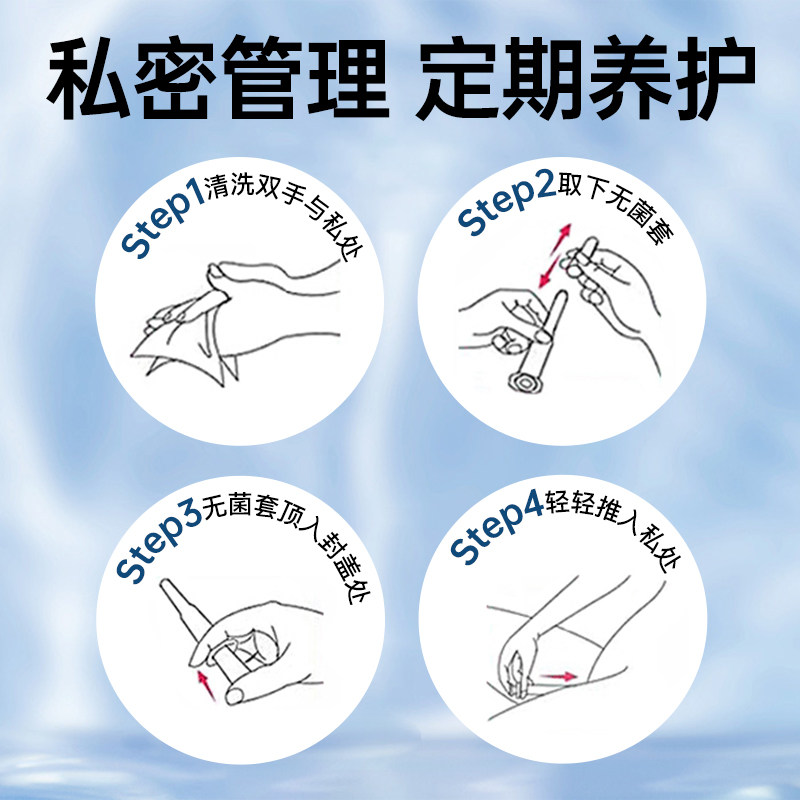 私密管理 定期养护

Step1清洗双手与私处

Step2取下无菌套

Step3无菌套顶入封盖处

Step4轻轻推入私处