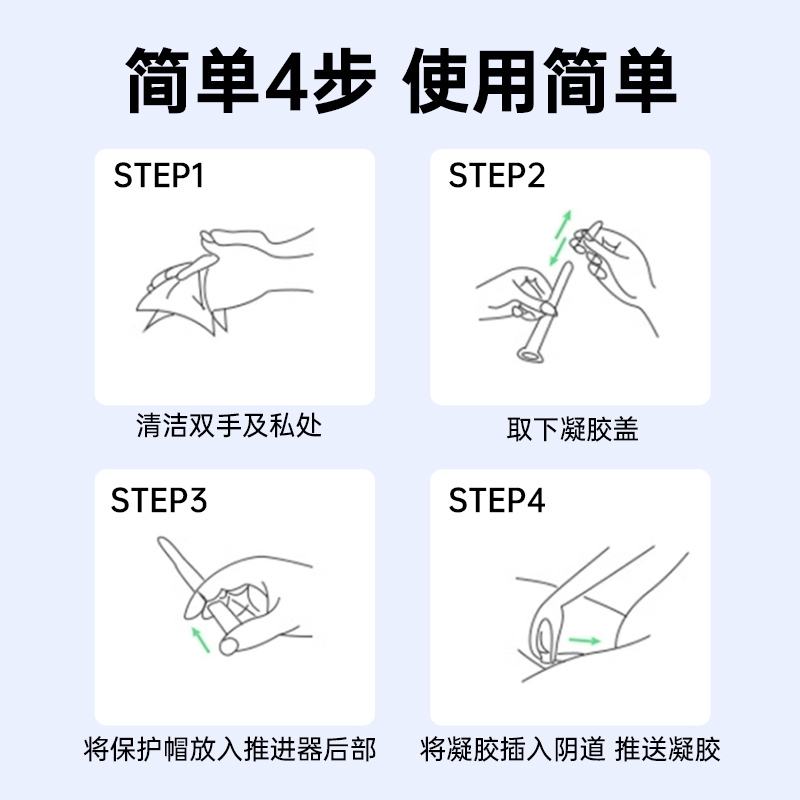 简单4步 使用简单

STEP1

清洁双手及私处

STEP2

取下凝胶盖

STEP3

将保护帽放入推进器后部

STEP4

将凝胶插入阴道 推送凝胶