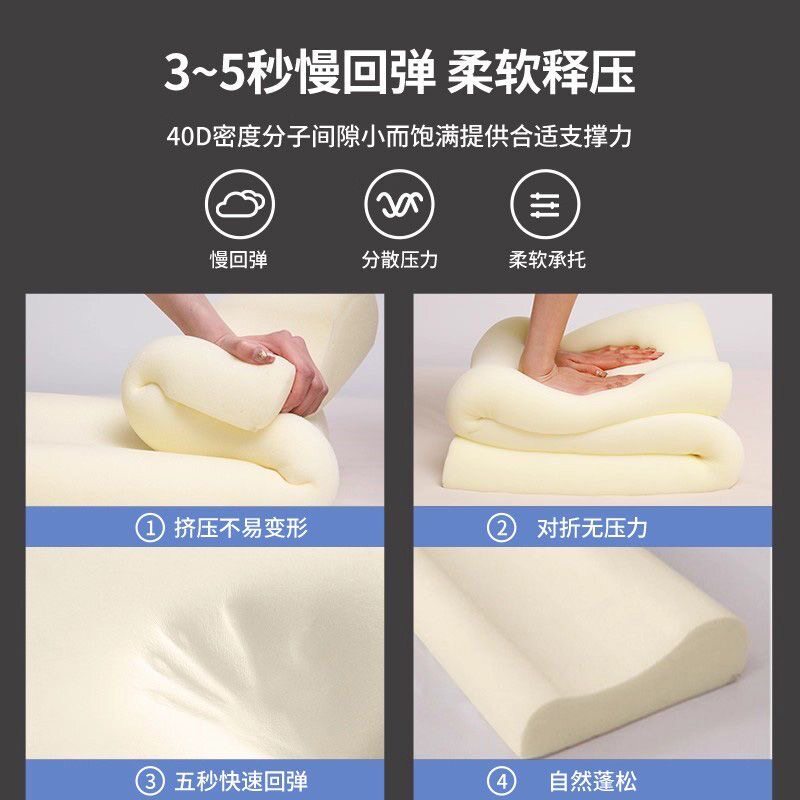 3~5秒慢回弹 柔软释压

40D密度分子间隙小而饱满提供合适支撑力

慢回弹

分散压力

柔软承托

① 挤压不易变形

② 对折无压力

③ 五秒快速回弹

④ 自然蓬松