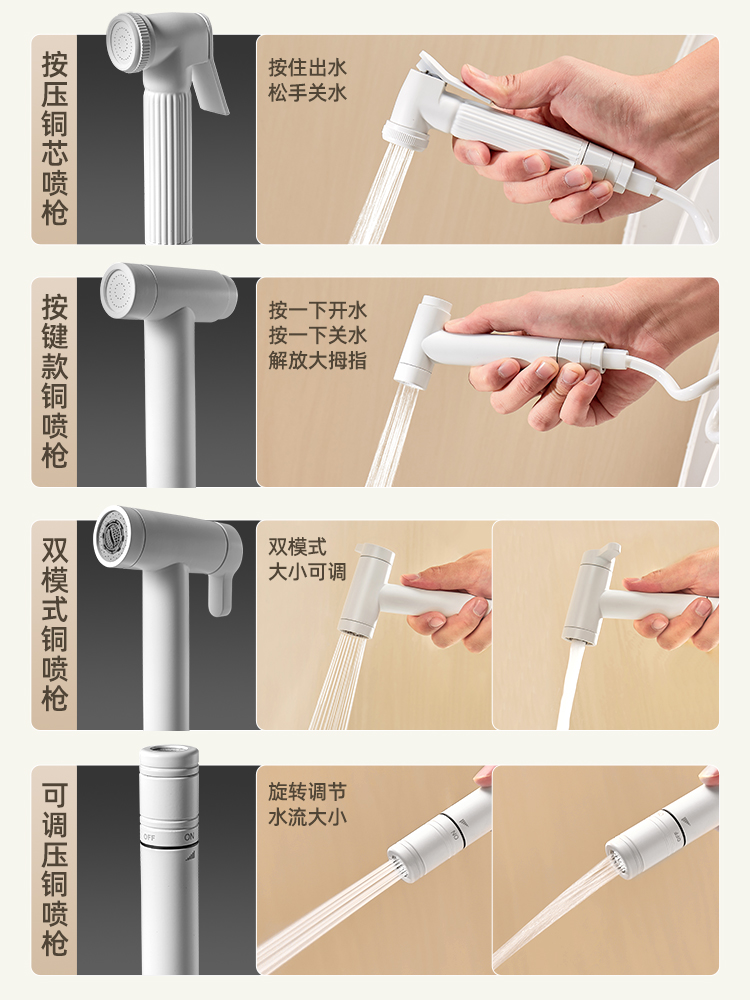 按压铜芯喷枪

按住出水
松手关水

按键款铜喷枪

按一下开水
按一下关水
解放大拇指

双模式铜喷枪

双模式
大小可调

可调压铜喷枪

OFF ON

旋转调节
水流大小