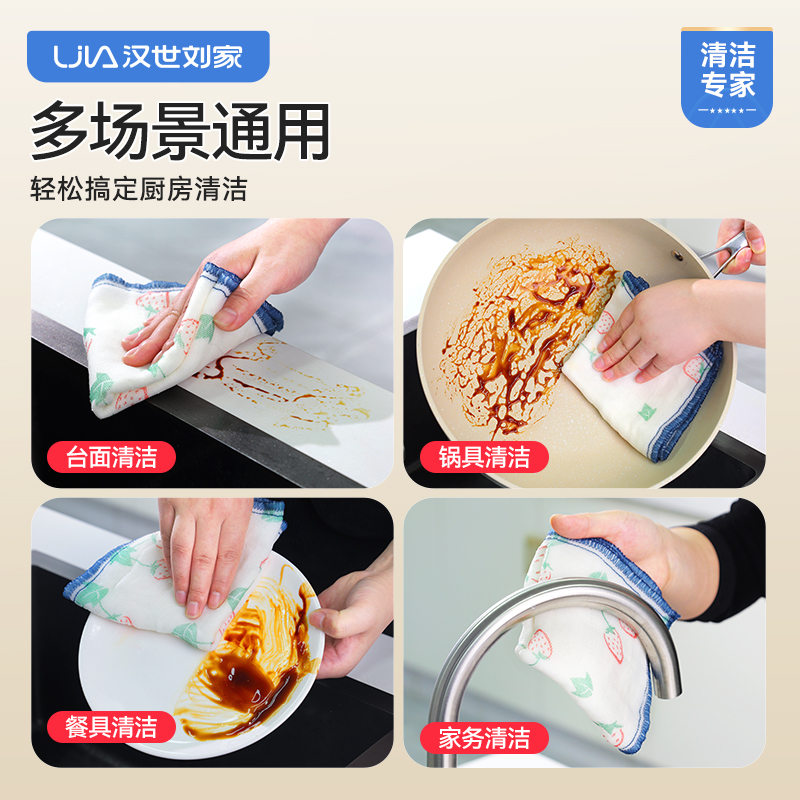 LJIA 汉世刘家

清洁专家

多场景通用

轻松搞定厨房清洁

台面清洁

锅具清洁

餐具清洁

家务清洁