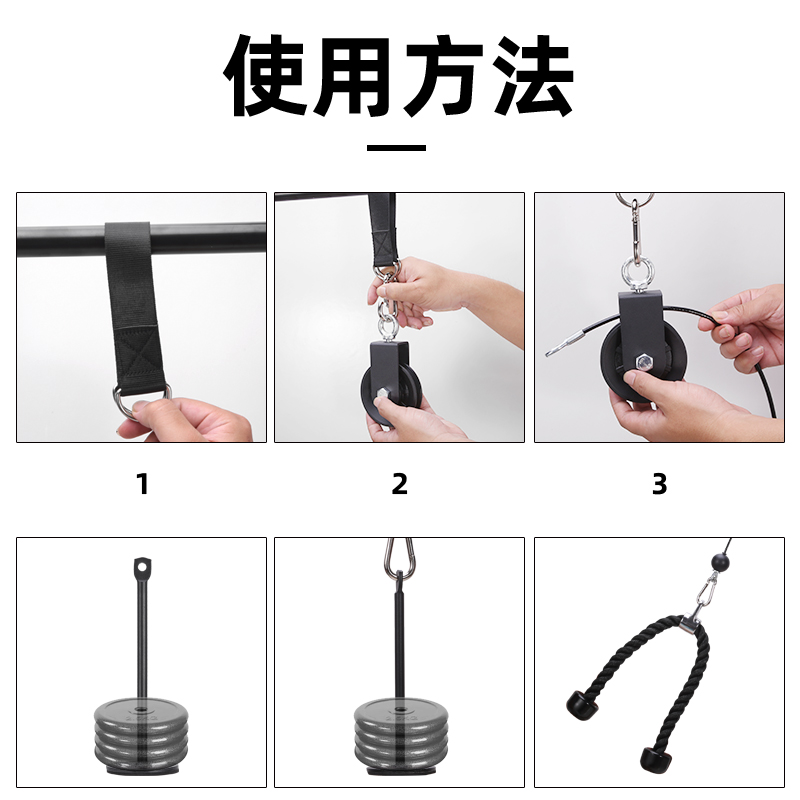 使用方法

1

2

3