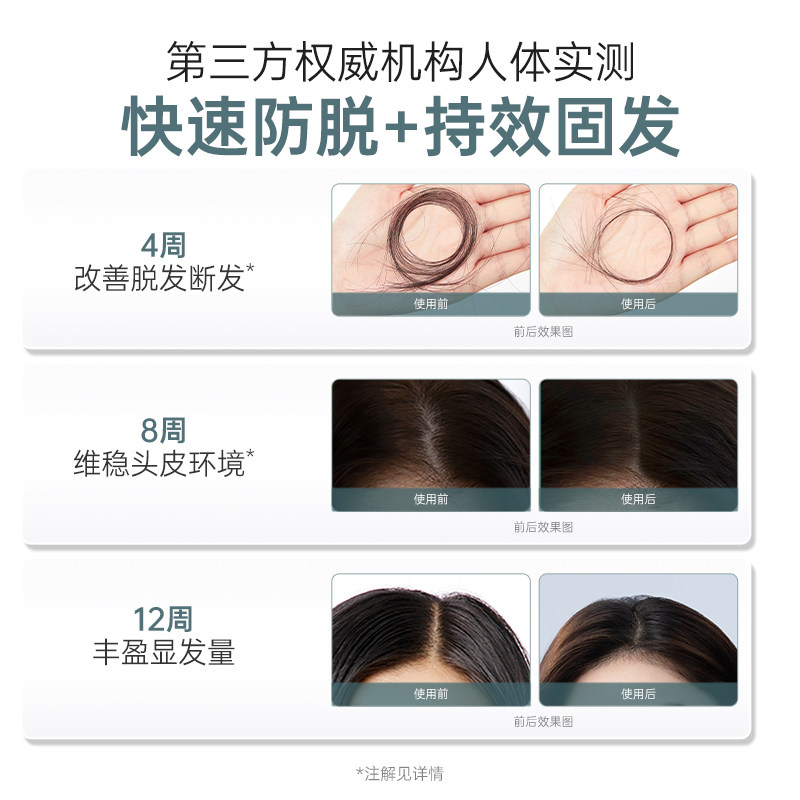 第三方权威机构人体实测
快速防脱+持效固发

4周
改善脱发断发*

使用前
使用后
前后效果图

8周
维稳头皮环境*

使用前
使用后
前后效果图

12周
丰盈显发量

使用前
使用后
前后效果图

*注解见详情