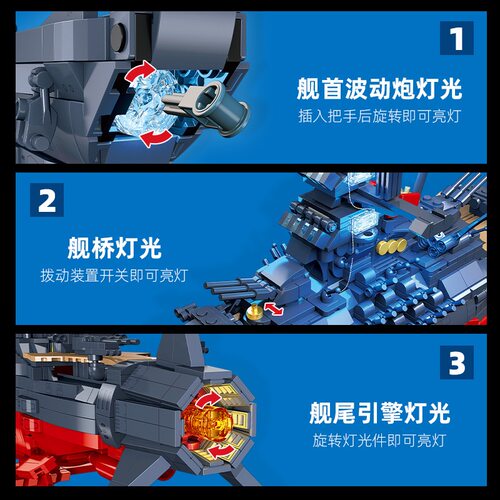 1

舰首波动炮灯光
插入把手后旋转即可亮灯

2

舰桥灯光
拨动装置开关即可亮灯

3

舰尾引擎灯光
旋转灯光件即可亮灯