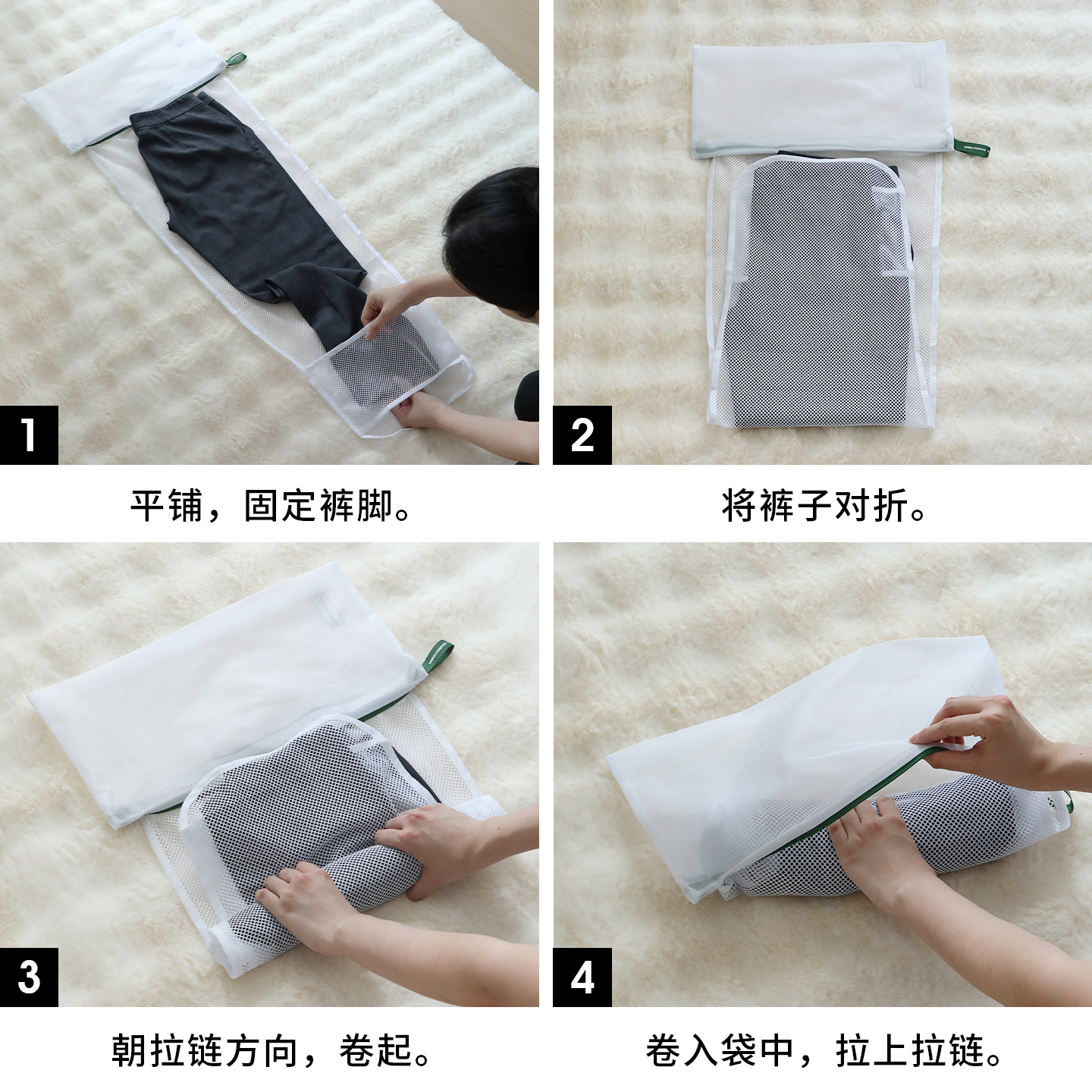 1

平铺，固定裤脚。

2

将裤子对折。

3

朝拉链方向，卷起。

4

卷入袋中，拉上拉链。