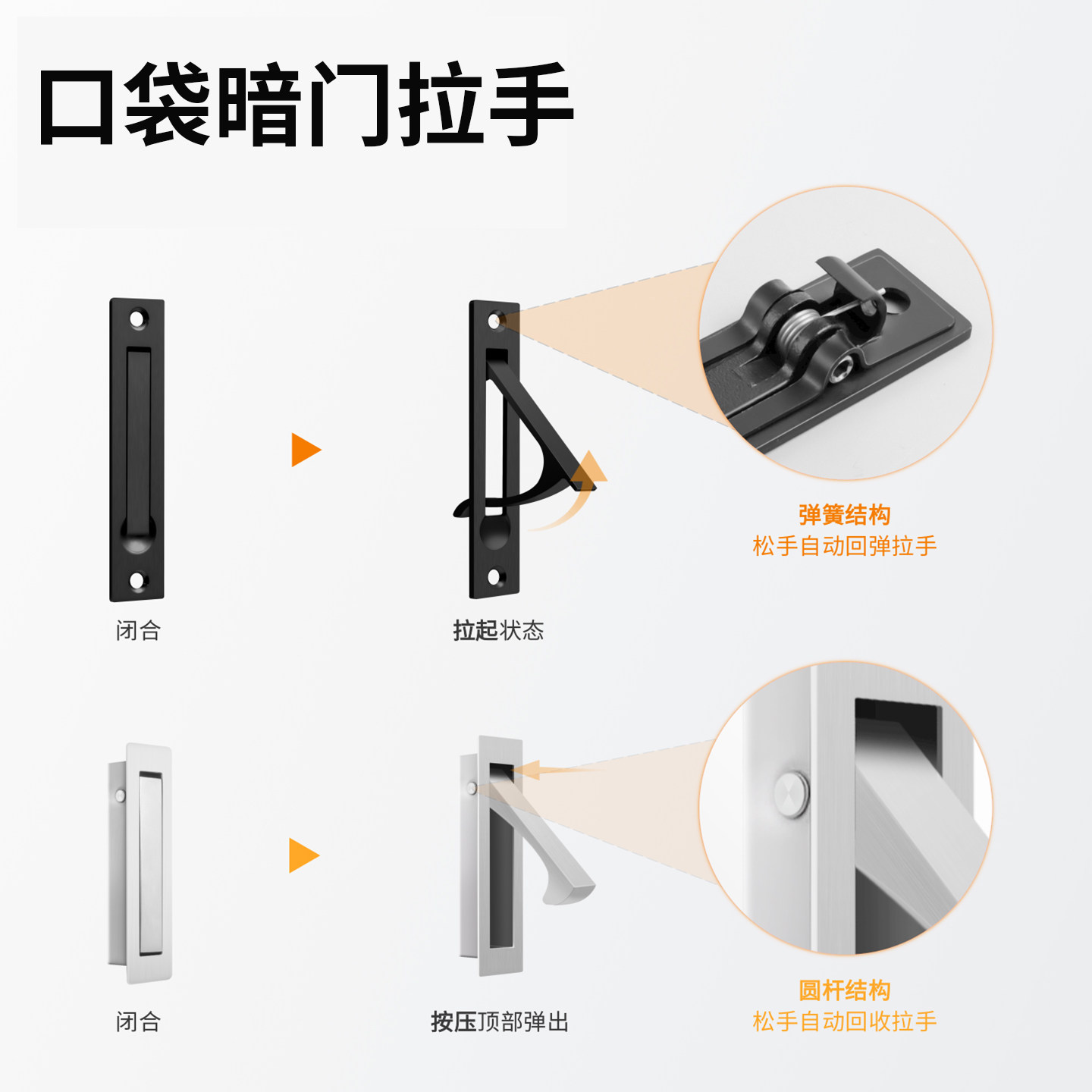 口袋暗门拉手

闭合

拉起状态

弹簧结构
松手自动回弹拉手

闭合

按压顶部弹出

圆杆结构
松手自动回收拉手