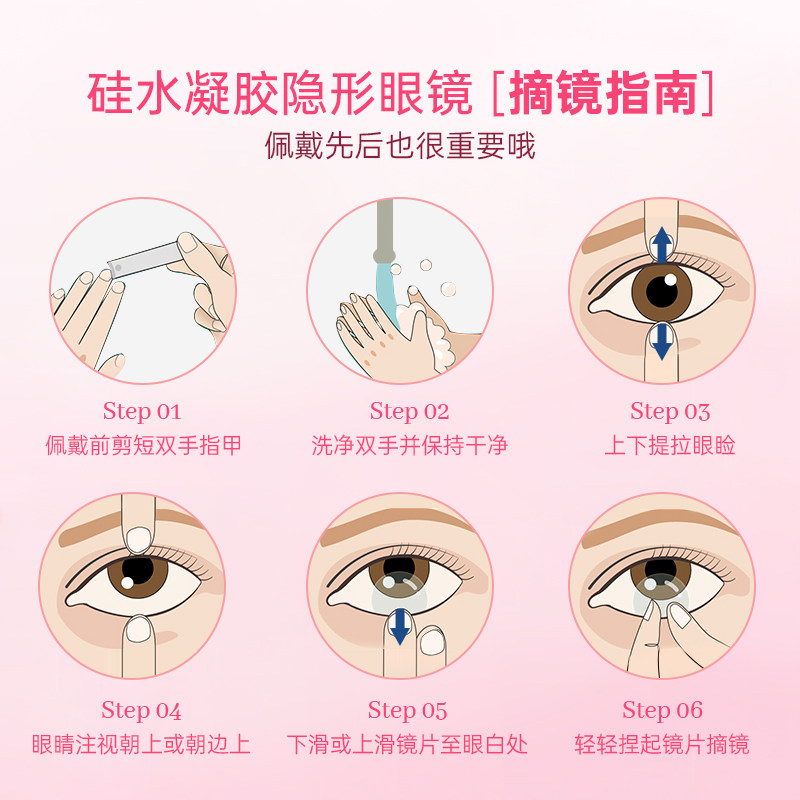 硅水凝胶隐形眼镜 [摘镜指南]
佩戴先后也很重要哦

Step 01
佩戴前剪短双手指甲

Step 02
洗净双手并保持干净

Step 03
上下提拉眼睑

Step 04
眼睛注视朝上或朝边上

Step 05
下滑或上滑镜片至眼白处

Step 06
轻轻捏起镜片摘镜