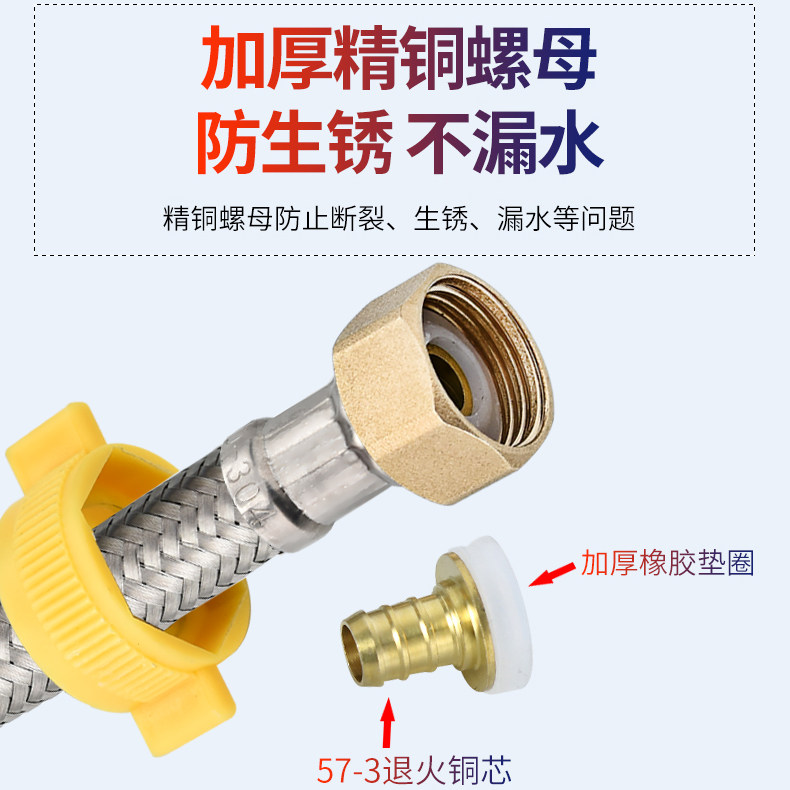 加厚精铜螺母
防生锈 不漏水

精铜螺母防止断裂、生锈、漏水等问题

304

加厚橡胶垫圈

57-3退火铜芯