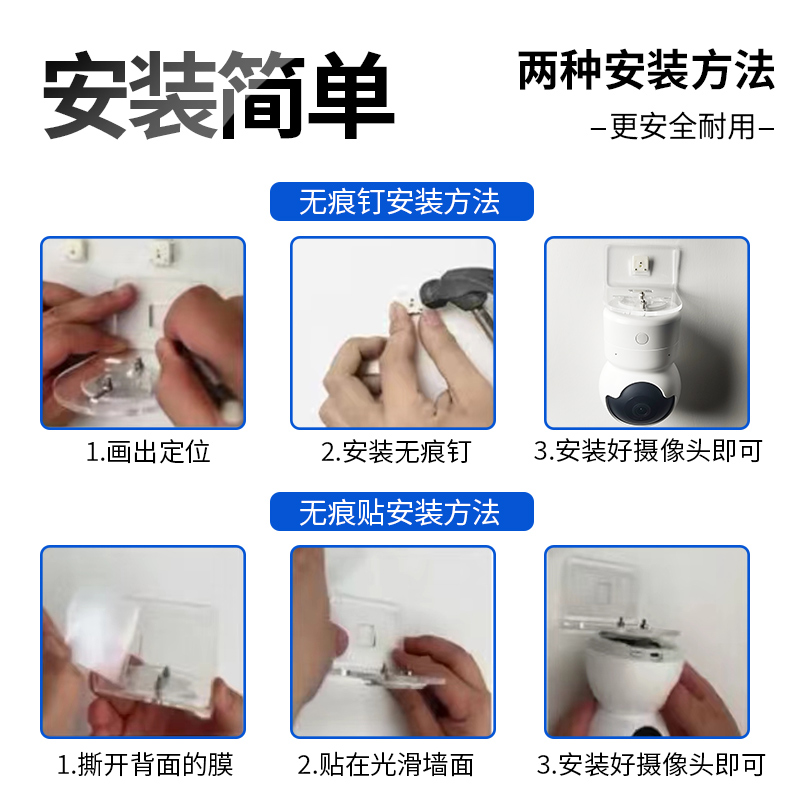 安装简单

两种安装方法
–更安全耐用–

无痕钉安装方法

1.画出定位

2.安装无痕钉

3.安装好摄像头即可

无痕贴安装方法

1.撕开背面的膜

2.贴在光滑墙面

3.安装好摄像头即可