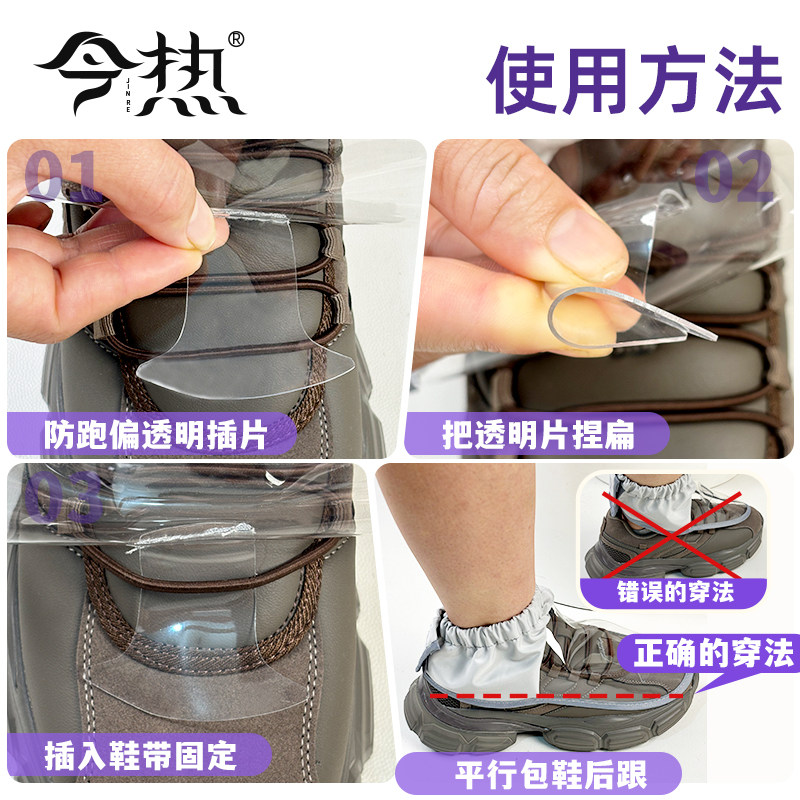 今热®
JINRE

使用方法

01
防跑偏透明插片

02
把透明片捏扁

03
插入鞋带固定

错误的穿法

正确的穿法

平行包鞋后跟