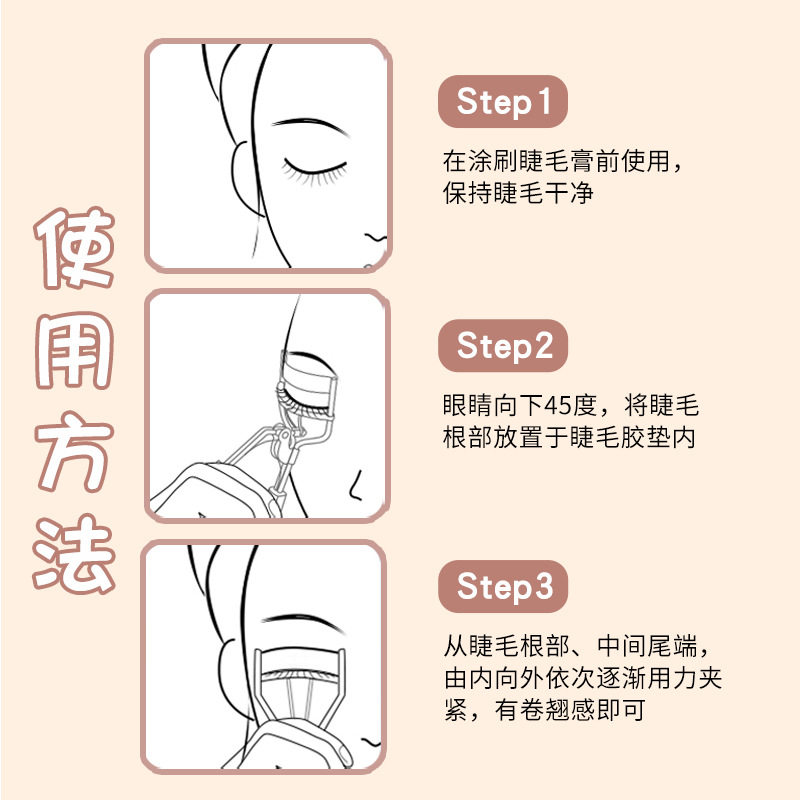 使用方法

Step1

在涂刷睫毛膏前使用，保持睫毛干净

Step2

眼睛向下45度，将睫毛根部放置于睫毛胶垫内

Step3

从睫毛根部、中间尾端，由内向外依次逐渐用力夹紧，有卷翘感即可