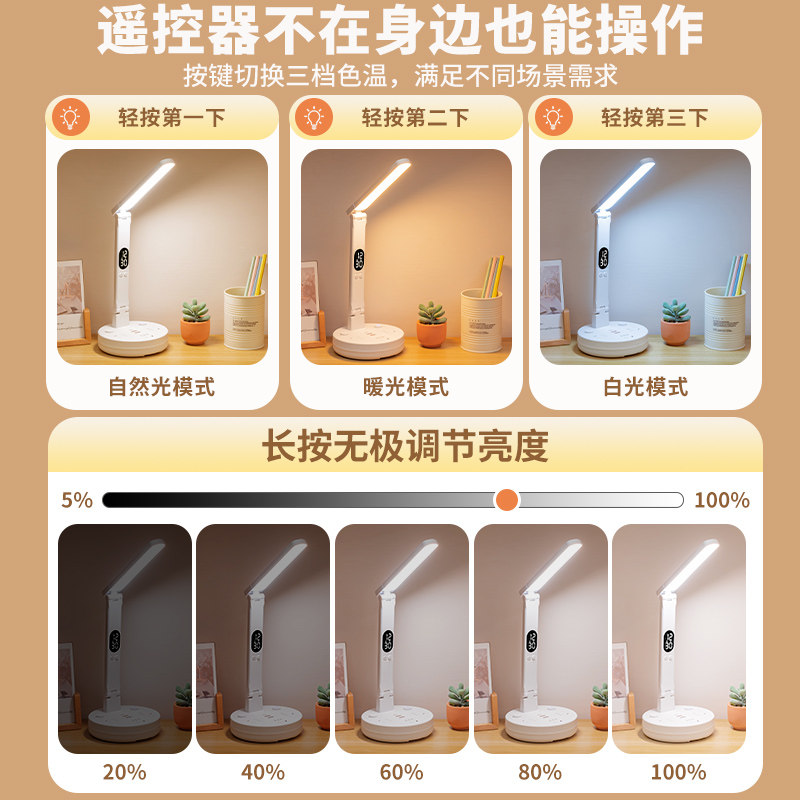 遥控器不在身边也能操作
按键切换三档色温，满足不同场景需求

轻按第一下
自然光模式

轻按第二下
暖光模式

轻按第三下
白光模式

长按无极调节亮度
5%
100%

20%
40%
60%
80%
100%