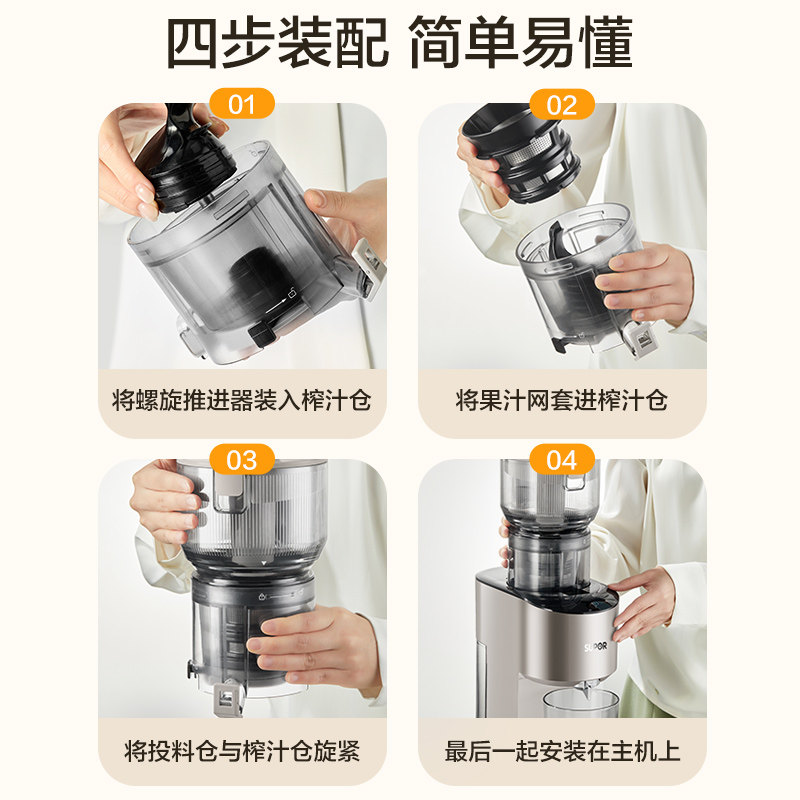 四步装配 简单易懂

01
将螺旋推进器装入榨汁仓

02
将果汁网套进榨汁仓

03
将投料仓与榨汁仓旋紧

04
SUPOR
最后一起安装在主机上