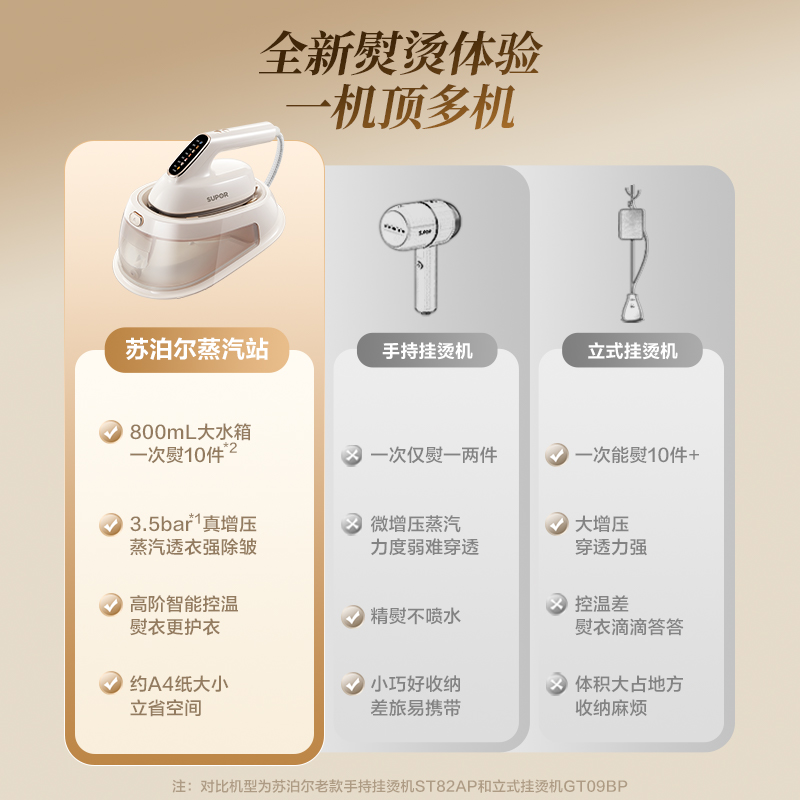 全新熨烫体验
一机顶多机

SUPOR

苏泊尔蒸汽站

800mL大水箱
一次熨10件$^{*2}$

3.5bar$^{*1}$真增压
蒸汽透衣强除皱

高阶智能控温
熨衣更护衣

约A4纸大小
立省空间

手持挂烫机

一次仅熨一两件

微增压蒸汽
力度弱难穿透

精熨不喷水

小巧好收纳
差旅易携带

立式挂烫机

一次能熨10件+

大增压
穿透力强

控温差
熨衣滴滴答答

体积大占地方
收纳麻烦

注：对比机型为苏泊尔老款手持挂烫机ST82AP和立式挂烫机GT09BP