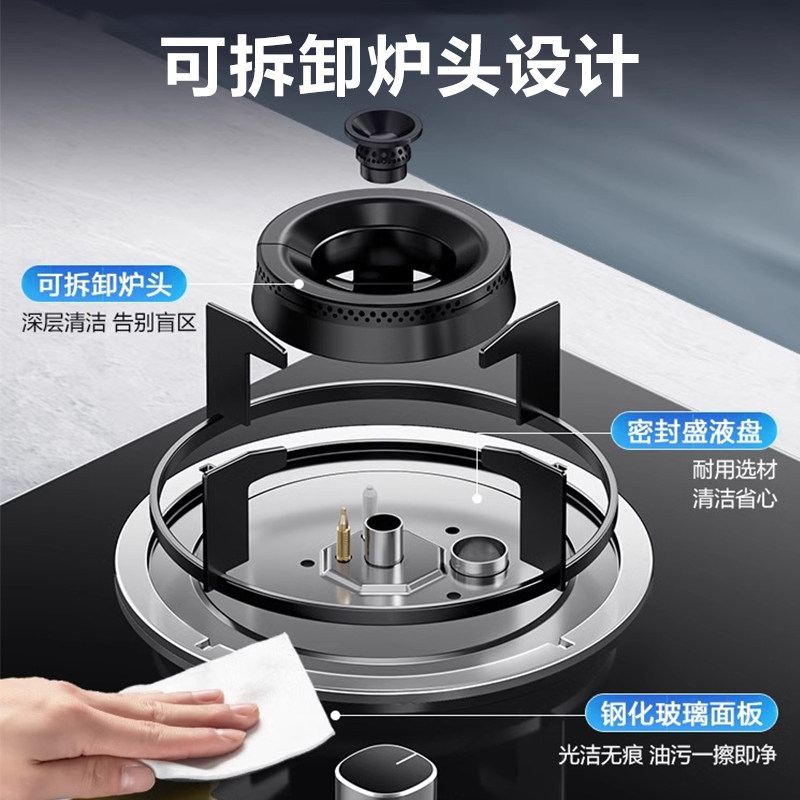 可拆卸炉头设计

可拆卸炉头
深层清洁 告别盲区

密封盛液盘
耐用选材
清洁省心

钢化玻璃面板
光洁无痕 油污一擦即净