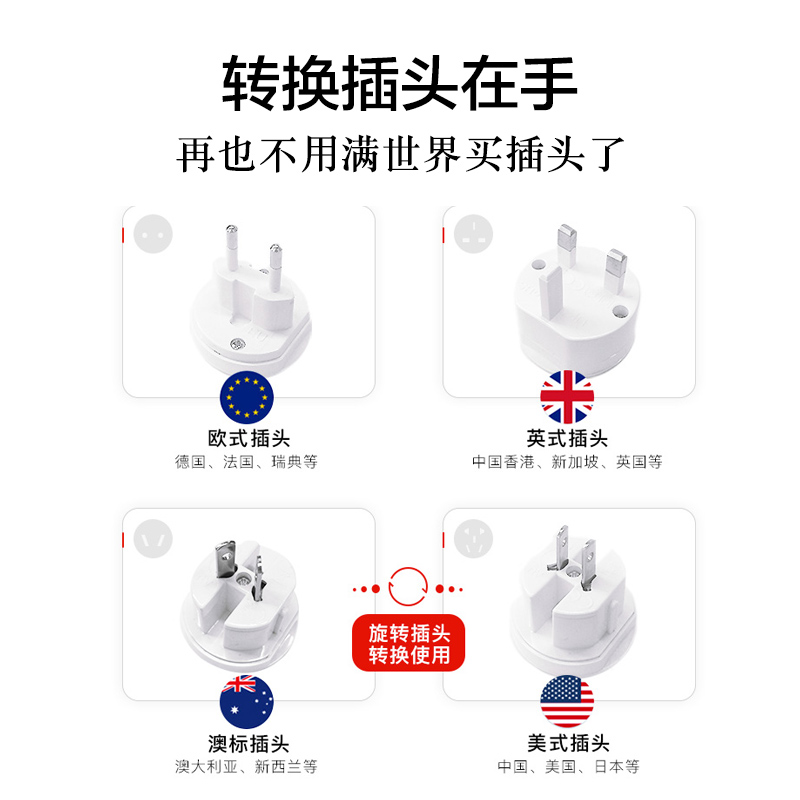 转换插头在手

再也不用满世界买插头了

欧式插头
德国、法国、瑞典等

英式插头
中国香港、新加坡、英国等

旋转插头
转换使用

澳标插头
澳大利亚、新西兰等

美式插头
中国、美国、日本等