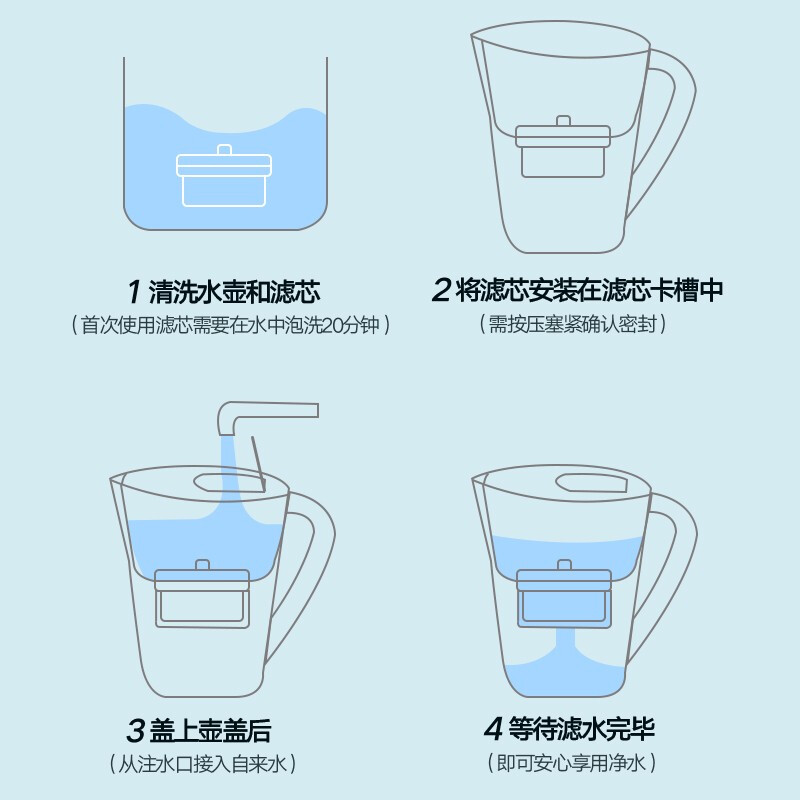 1 清洗水壶和滤芯
（首次使用滤芯需要在水中泡洗20分钟）

2 将滤芯安装在滤芯卡槽中
（需按压塞紧确认密封）

3 盖上壶盖后
（从注水口接入自来水）

4 等待滤水完毕
（即可安心享用净水）