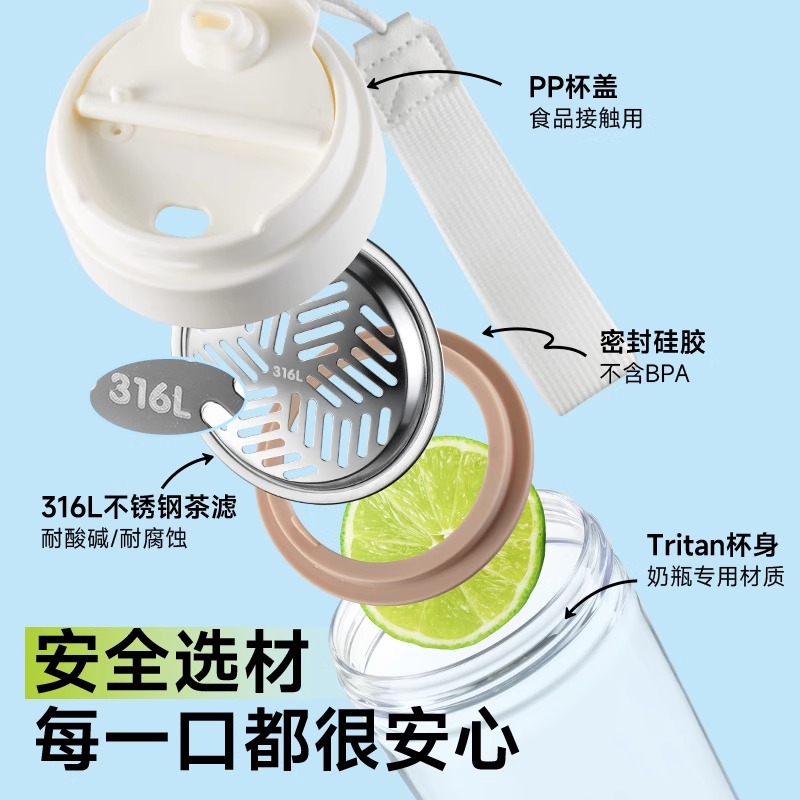 PP杯盖
食品接触用

密封硅胶
不含BPA

316L

316L

316L不锈钢茶滤
耐酸碱/耐腐蚀

Tritan杯身
奶瓶专用材质

安全选材
每一口都很安心