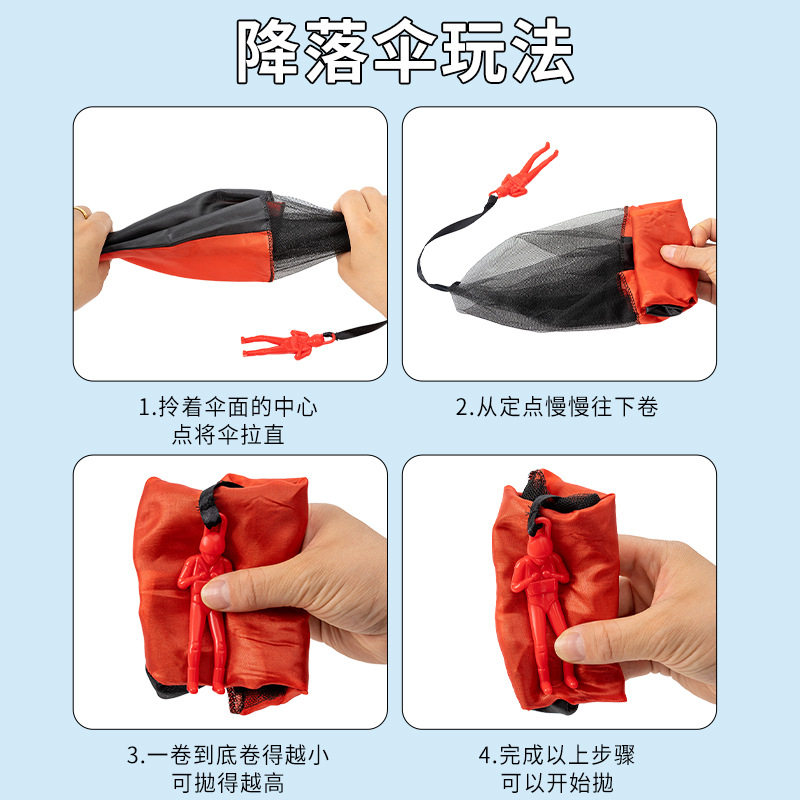 降落伞玩法

1.拎着伞面的中心点将伞拉直

2.从定点慢慢往下卷

3.一卷到底卷得越小可抛得越高

4.完成以上步骤可以开始抛