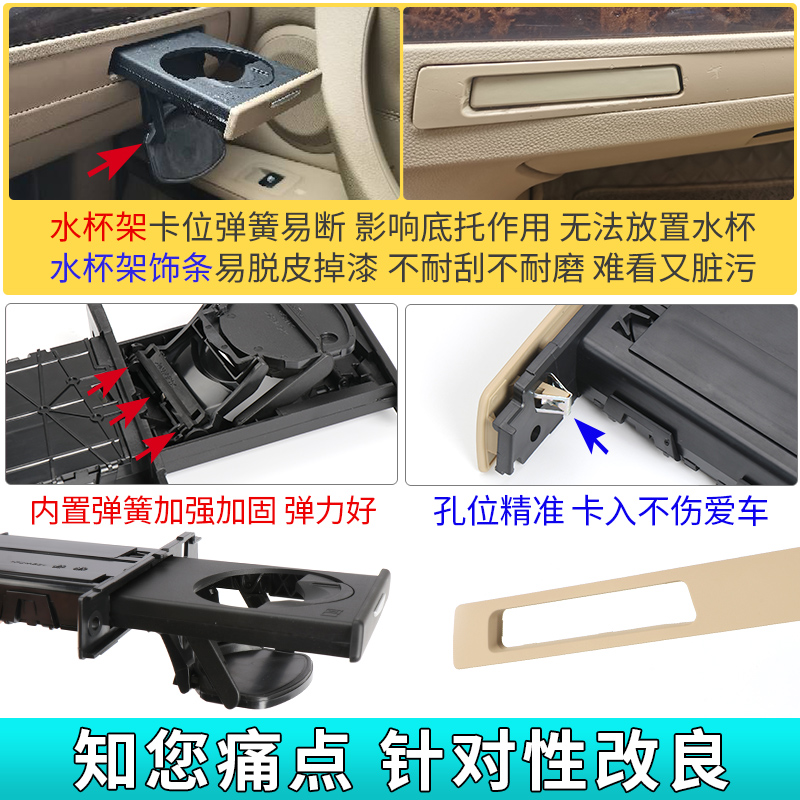 水杯架卡位弹簧易断 影响底托作用 无法放置水杯
水杯架饰条易脱皮掉漆 不耐刮不耐磨 难看又脏污

内置弹簧加强加固 弹力好

孔位精准 卡入不伤爱车

知您痛点 针对性改良