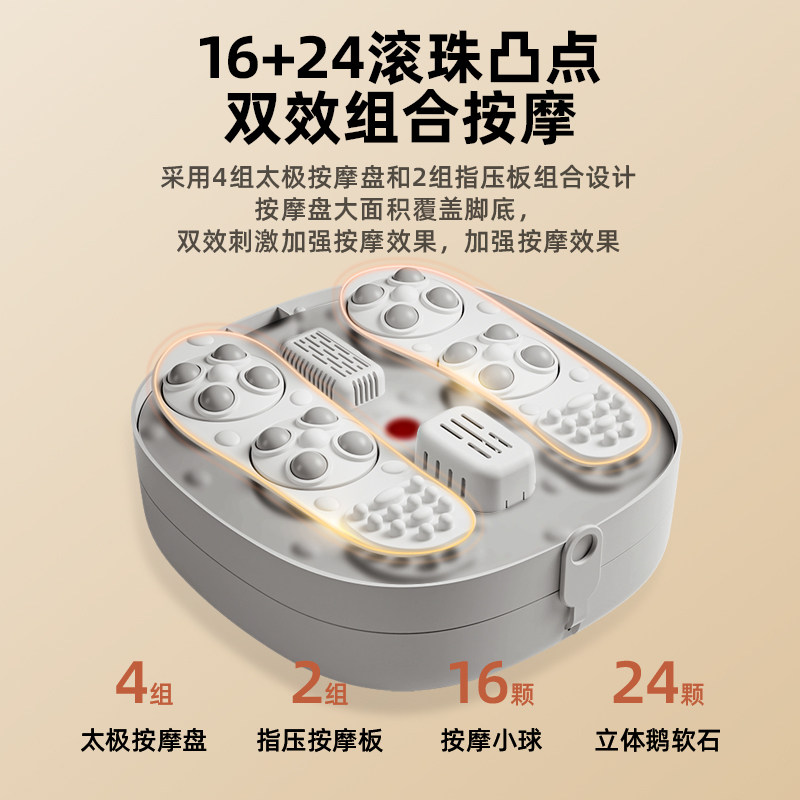 16+24滚珠凸点
双效组合按摩

采用4组太极按摩盘和2组指压板组合设计
按摩盘大面积覆盖脚底，
双效刺激加强按摩效果，加强按摩效果

4组
太极按摩盘

2组
指压按摩板

16颗
按摩小球

24颗
立体鹅软石