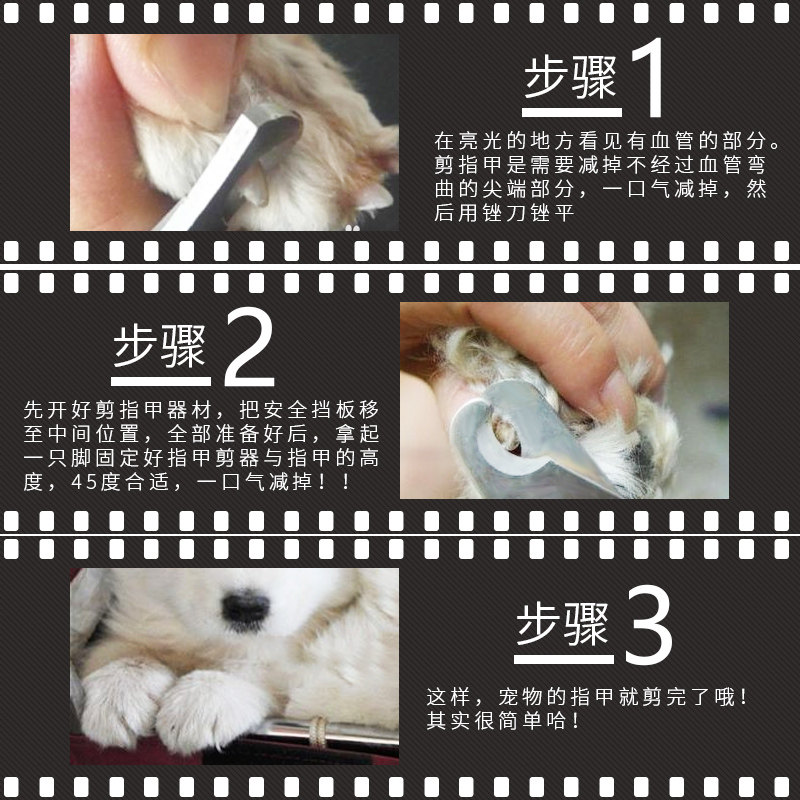 步骤1

在亮光的地方看见有血管的部分。剪指甲是需要减掉不经过血管弯曲的尖端部分，一口气减掉，然后用锉刀锉平

步骤2

先开好剪指甲器材，把安全挡板移至中间位置，全部准备好后，拿起一只脚固定好指甲剪器与指甲的高度，45度合适，一口气减掉！！

步骤3

这样，宠物的指甲就剪完了哦！其实很简单哈！