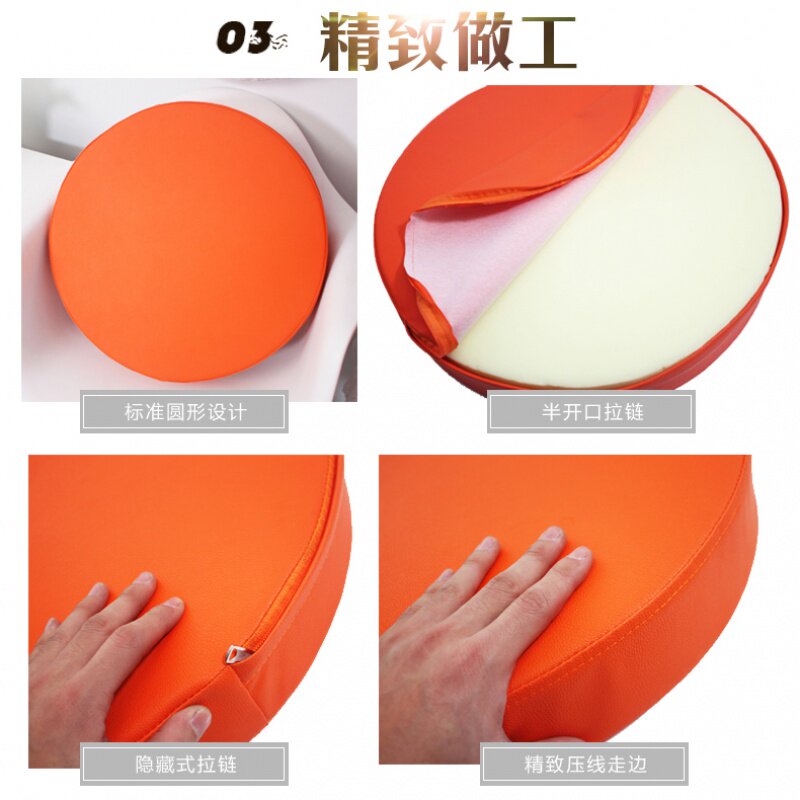 03 精致做工

标准圆形设计

半开口拉链

隐藏式拉链

精致压线走边