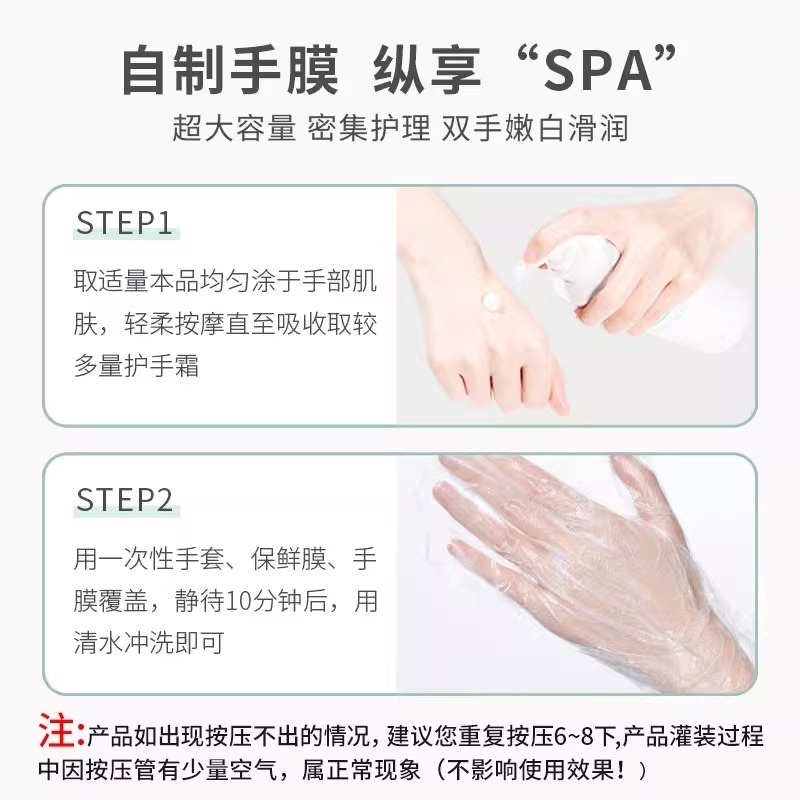 自制手膜 纵享“SPA”
超大容量 密集护理 双手嫩白滑润

STEP1
取适量本品均匀涂于手部肌肤，轻柔按摩直至吸收取较多量护手霜

STEP2
用一次性手套、保鲜膜、手膜覆盖，静待10分钟后，用清水冲洗即可

注:产品如出现按压不出的情况，建议您重复按压6~8下,产品灌装过程中因按压管有少量空气，属正常现象（不影响使用效果！）