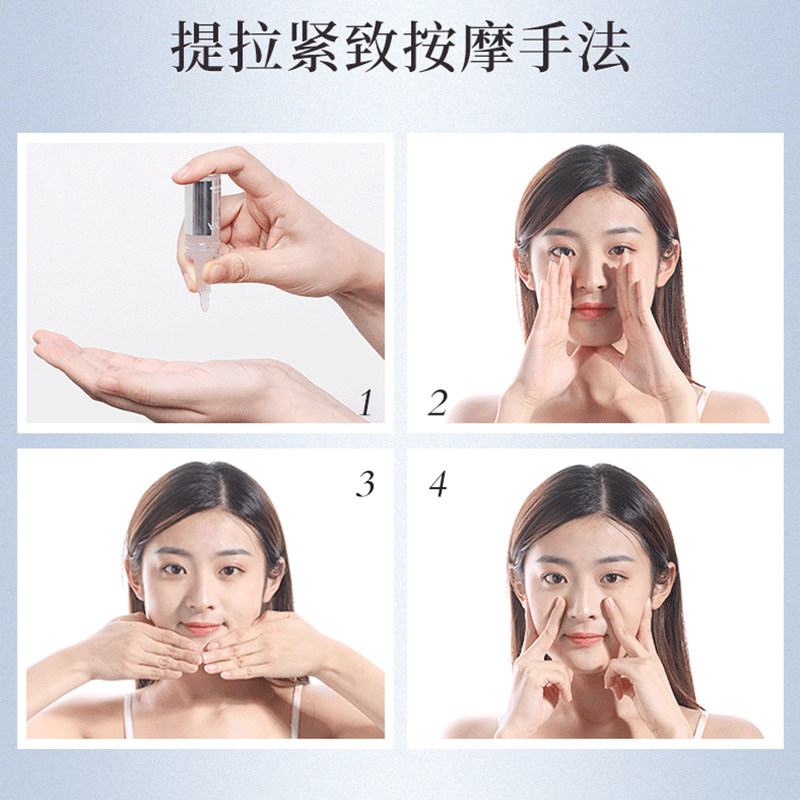 提拉紧致按摩手法

1

2

3

4