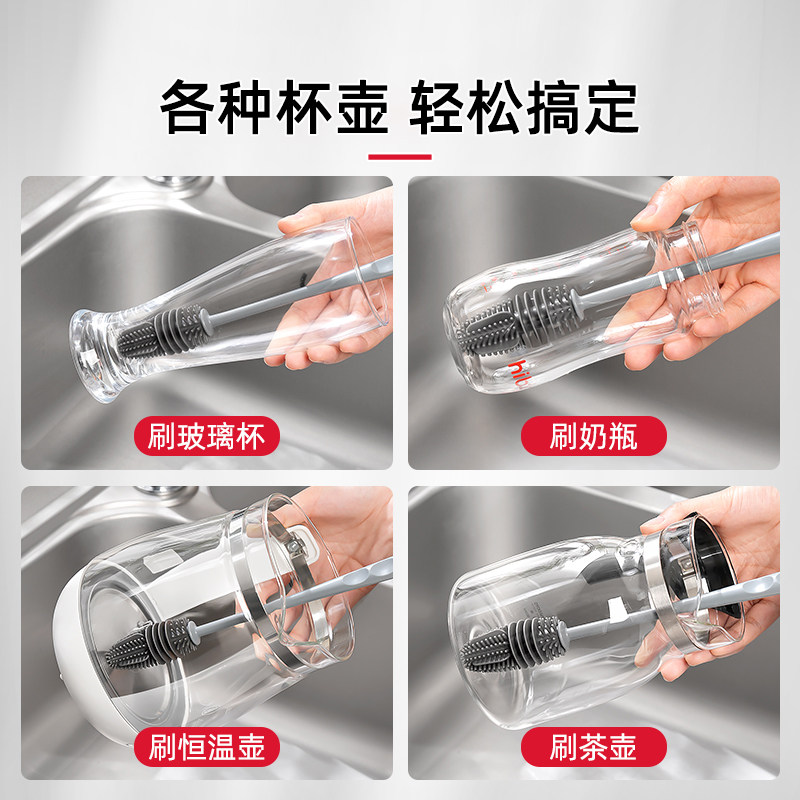 各种杯壶 轻松搞定

刷玻璃杯

刷奶瓶

刷恒温壶

刷茶壶