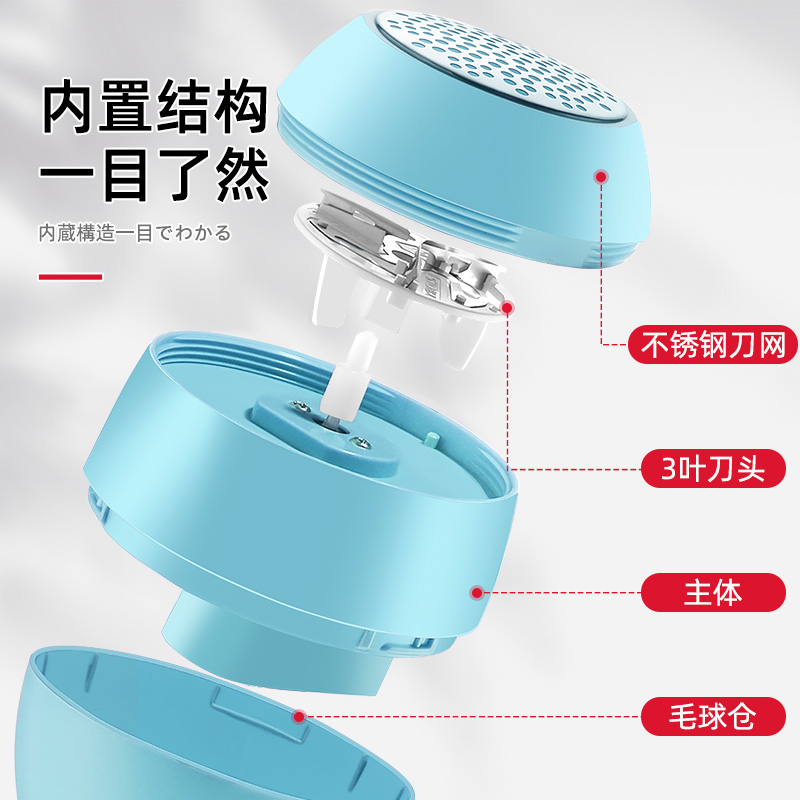 内置结构
一目了然

内蔵構造一目でわかる

不锈钢刀网

3叶刀头

主体

毛球仓