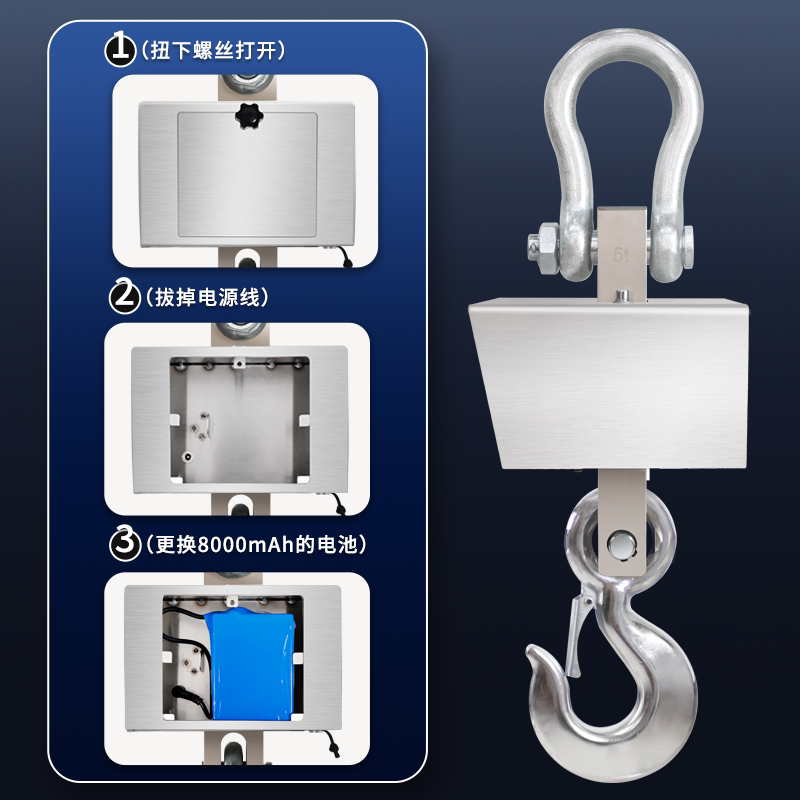 1（扭下螺丝打开）

2（拔掉电源线）

3（更换8000mAh的电池）

5t