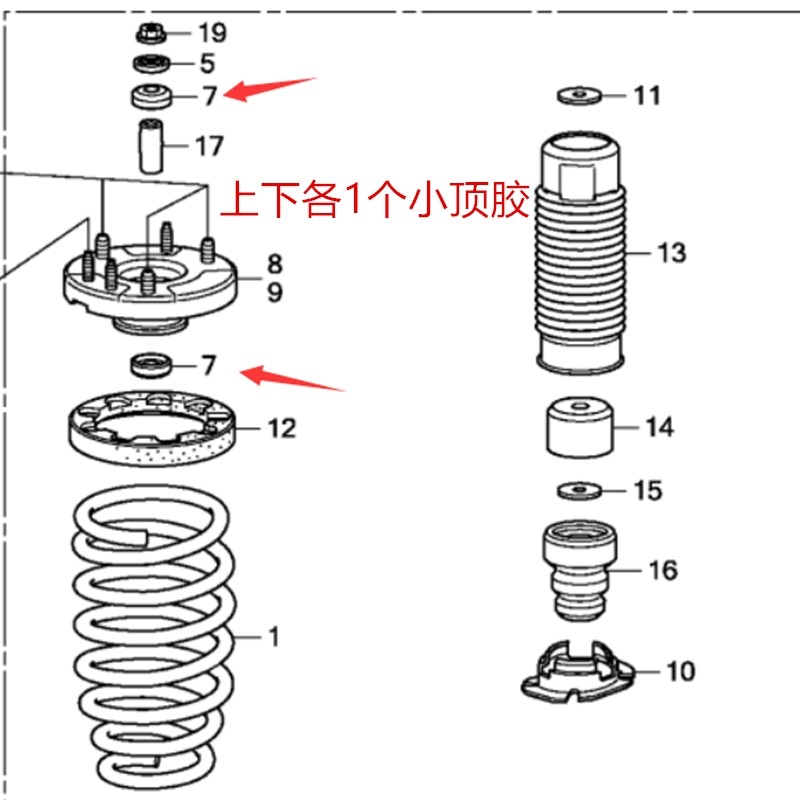 19
5
7
17
上下各1个小顶胶
8
9
7
12
1
11
13
14
15
16
10