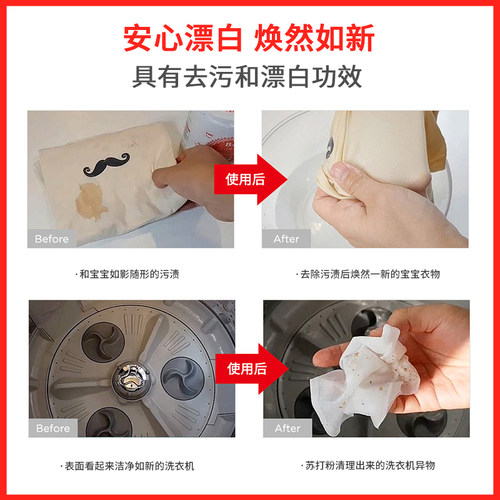 安心漂白 焕然如新

具有去污和漂白功效

Before

使用后

After

·和宝宝如影随形的污渍

·去除污渍后焕然一新的宝宝衣物

Before

使用后

After

·表面看起来洁净如新的洗衣机

·苏打粉清理出来的洗衣机异物