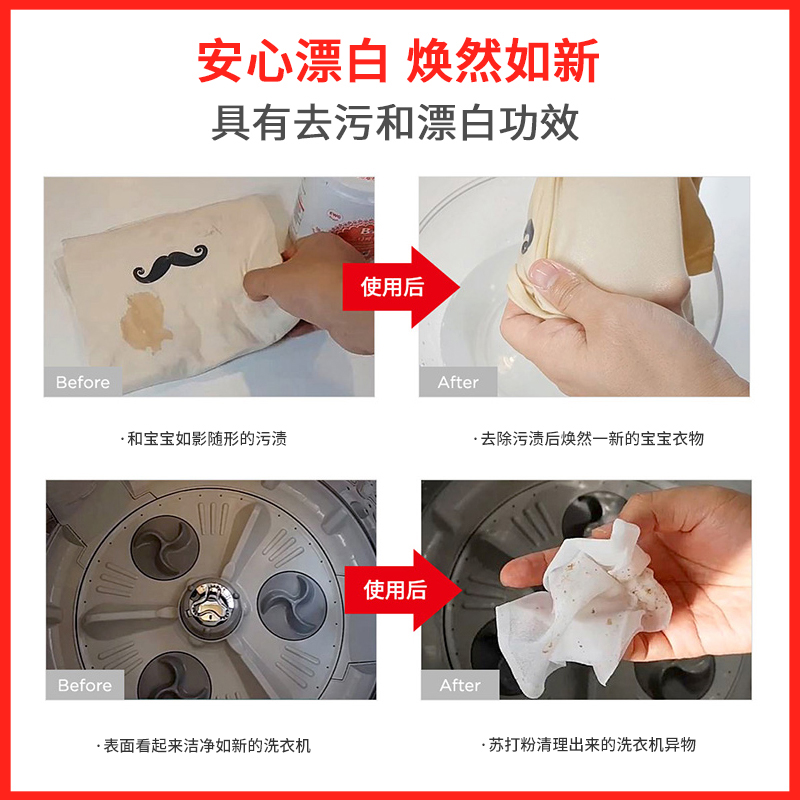 安心漂白 焕然如新

具有去污和漂白功效

Before

使用后

After

·和宝宝如影随形的污渍

·去除污渍后焕然一新的宝宝衣物

Before

使用后

After

·表面看起来洁净如新的洗衣机

·苏打粉清理出来的洗衣机异物