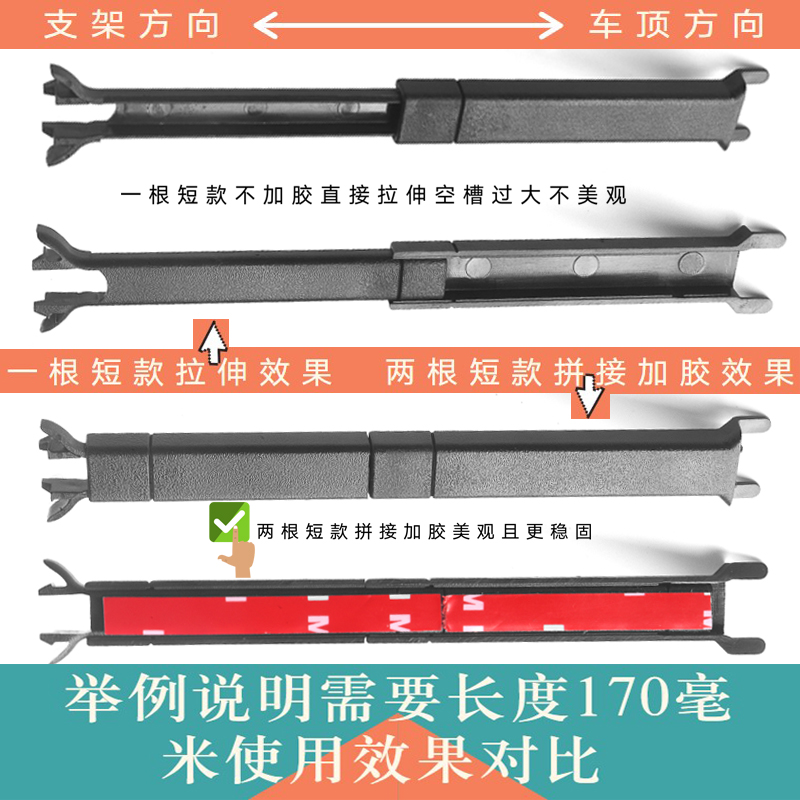 支架方向 车顶方向

一根短款不加胶直接拉伸空槽过大不美观

一根短款拉伸效果 两根短款拼接加胶效果

两根短款拼接加胶美观且更稳固

举例说明需要长度170毫米使用效果对比