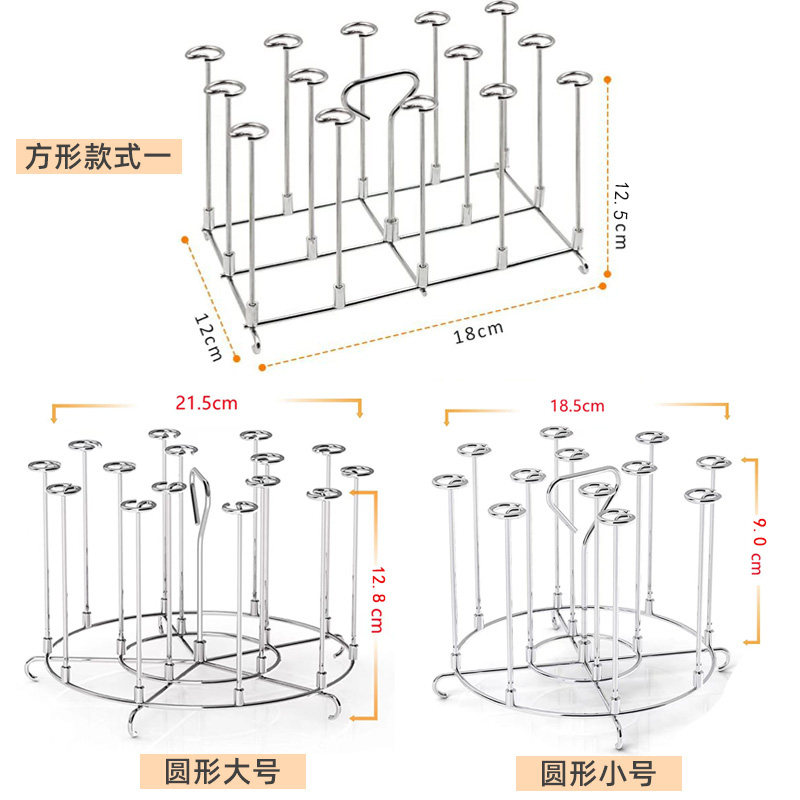 方形款式一

12.5cm

12cm

18cm

21.5cm

12.8 cm

圆形大号

18.5cm

9.0 cm

圆形小号