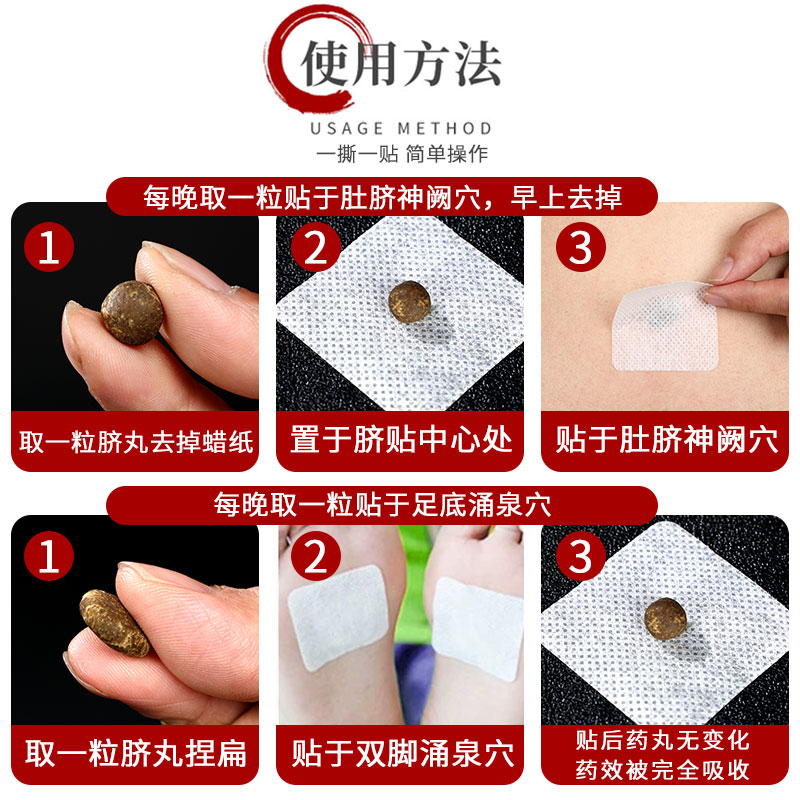 使用方法
USAGE METHOD
一撕一贴 简单操作

每晚取一粒贴于肚脐神阙穴，早上去掉

1
取一粒脐丸去掉蜡纸

2
置于脐贴中心处

3
贴于肚脐神阙穴

每晚取一粒贴于足底涌泉穴

1
取一粒脐丸捏扁

2
贴于双脚涌泉穴

3
贴后药丸无变化
药效被完全吸收