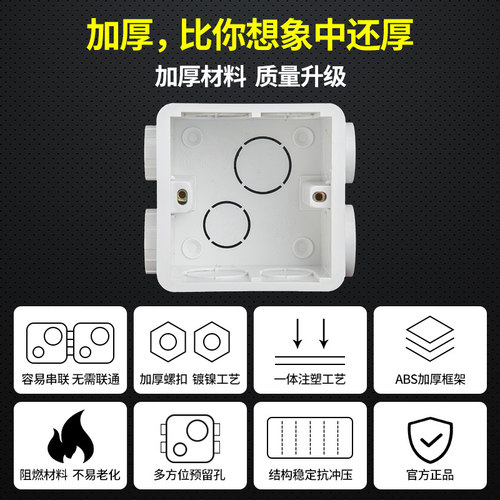 加厚，比你想象中还厚

加厚材料 质量升级

容易串联 无需联通

加厚螺扣 镀镍工艺

一体注塑工艺

ABS加厚框架

阻燃材料 不易老化

多方位预留孔

结构稳定抗冲压

官方正品