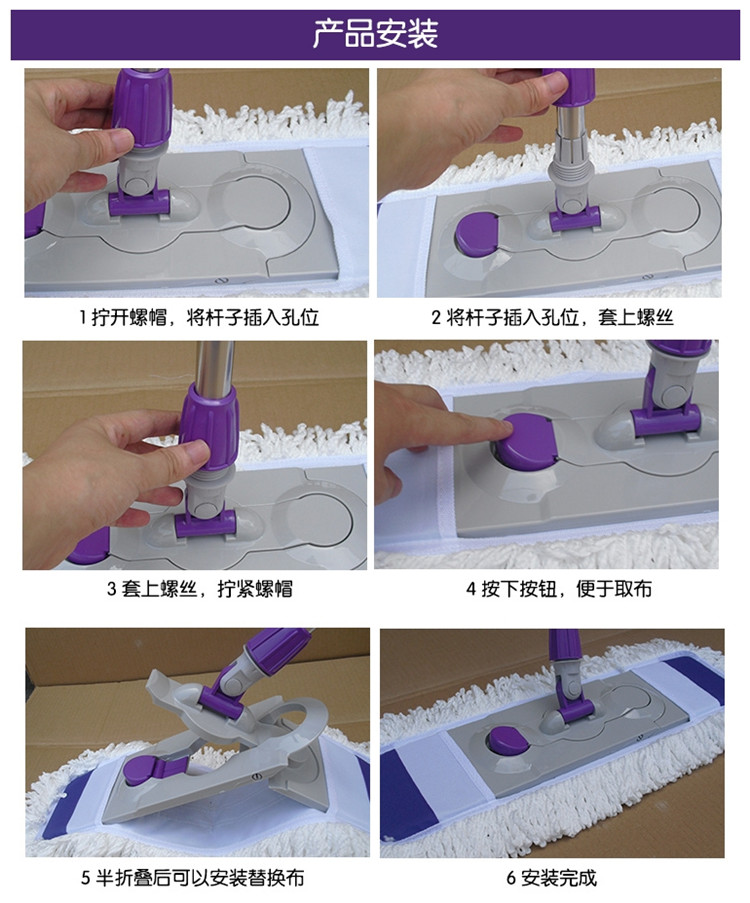 产品安装

1 拧开螺帽，将杆子插入孔位

2 将杆子插入孔位，套上螺丝

3 套上螺丝，拧紧螺帽

4 按下按钮，便于取布

5 半折叠后可以安装替换布

6 安装完成