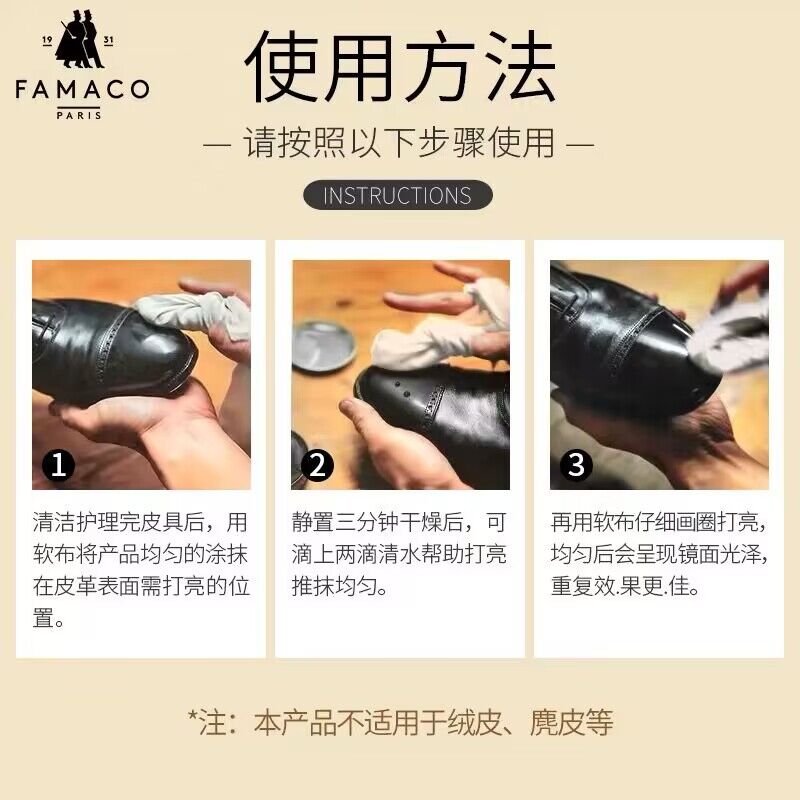 19 31
FAMACO
PARIS

使用方法

— 请按照以下步骤使用 —

INSTRUCTIONS

1

清洁护理完皮具后，用软布将产品均匀的涂抹在皮革表面需打亮的位置。

2

静置三分钟干燥后，可滴上两滴清水帮助打亮推抹均匀。

3

再用软布仔细画圈打亮，均匀后会呈现镜面光泽，重复效.果更.佳。

*注：本产品不适用于绒皮、麂皮等