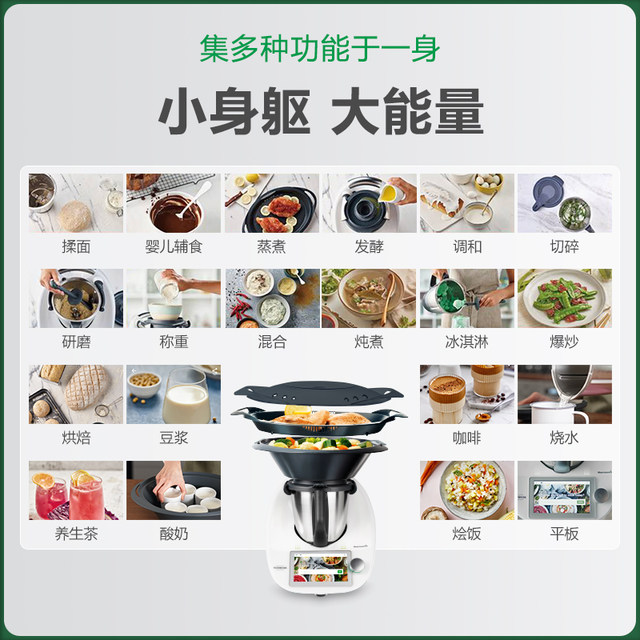 集多种功能于一身

小身躯 大能量

揉面 婴儿辅食 蒸煮 发酵 调和 切碎

研磨 称重 混合 炖煮 冰淇淋 爆炒

烘焙 豆浆 咖啡 烧水

养生茶 酸奶 烩饭 平板