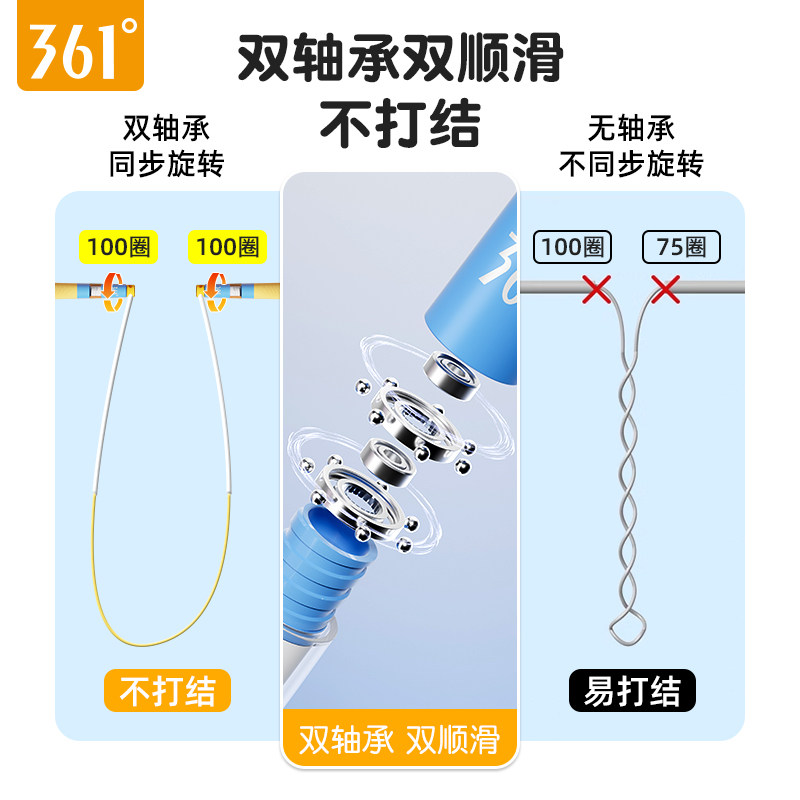 361°

双轴承双顺滑
不打结

双轴承
同步旋转

100圈 100圈

不打结

双轴承 双顺滑

无轴承
不同步旋转

100圈 75圈

易打结