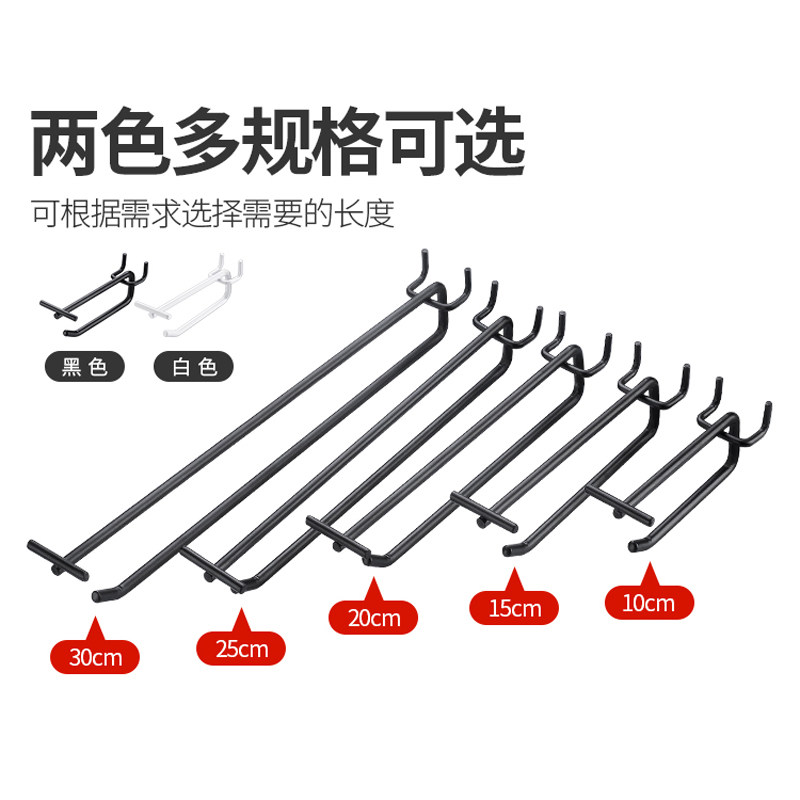 两色多规格可选

可根据需求选择需要的长度

黑色

白色

30cm

25cm

20cm

15cm

10cm