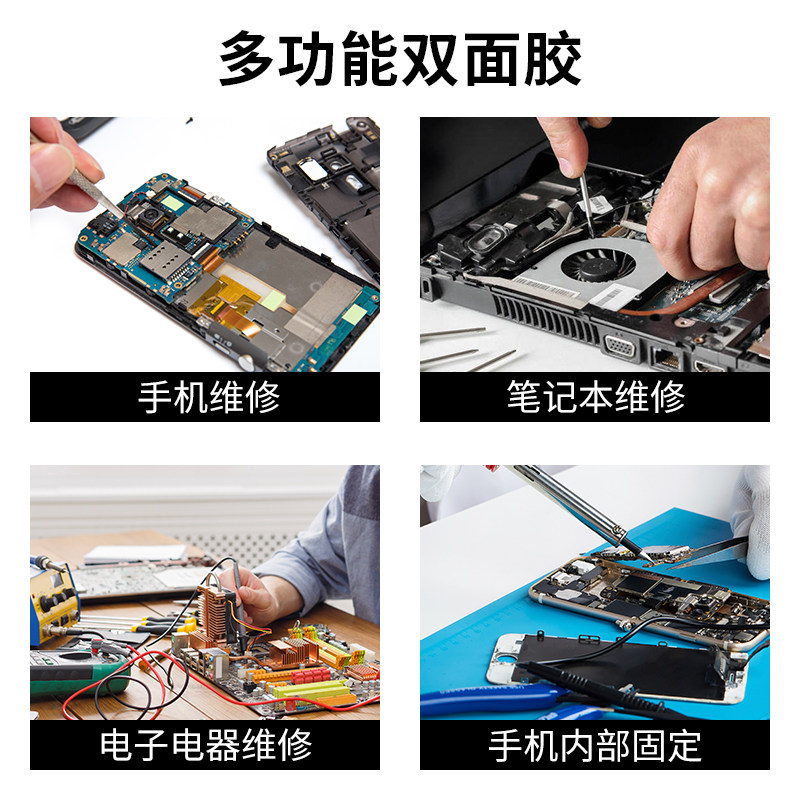 多功能双面胶

手机维修

笔记本维修

电子电器维修

手机内部固定